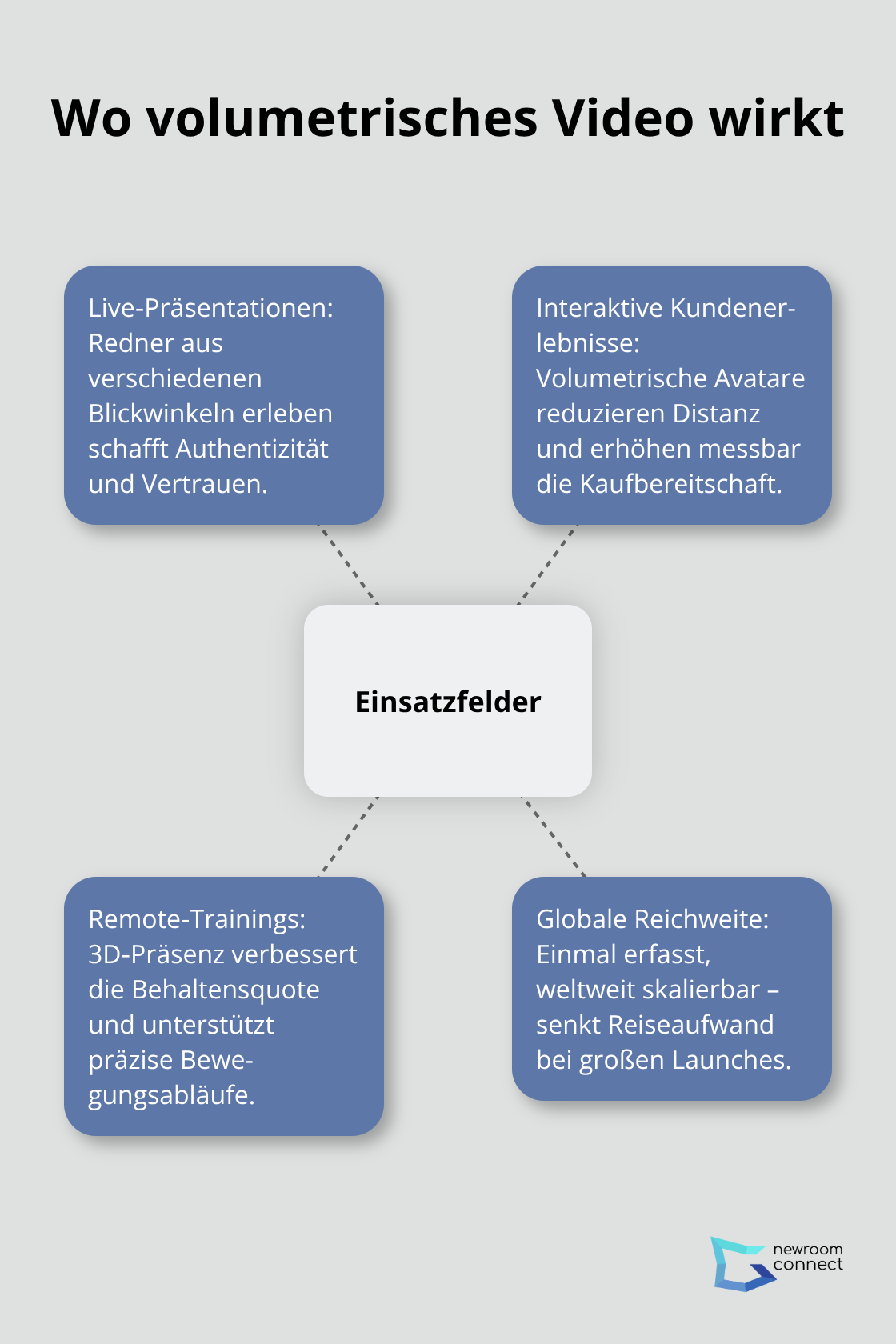 Wo volumetrisches Video wirkt

Live-Präsentationen: Redner aus verschiedenen Blickwinkeln erleben schafft Authentizität und Vertrauen.

Interaktive Kundenerlebnisse: Volumetrische Avatare reduzieren Distanz und erhöhen messbar die Kaufbereitschaft.

Einsatzfelder

Remote-Trainings: 3D-Präsenz verbessert die Behaltensquote und unterstützt präzise Bewegungsabläufe.

Globale Reichweite: Einmal erfasst, weltweit skalierbar – senkt Reiseaufwand bei großen Launches.

newroom connect