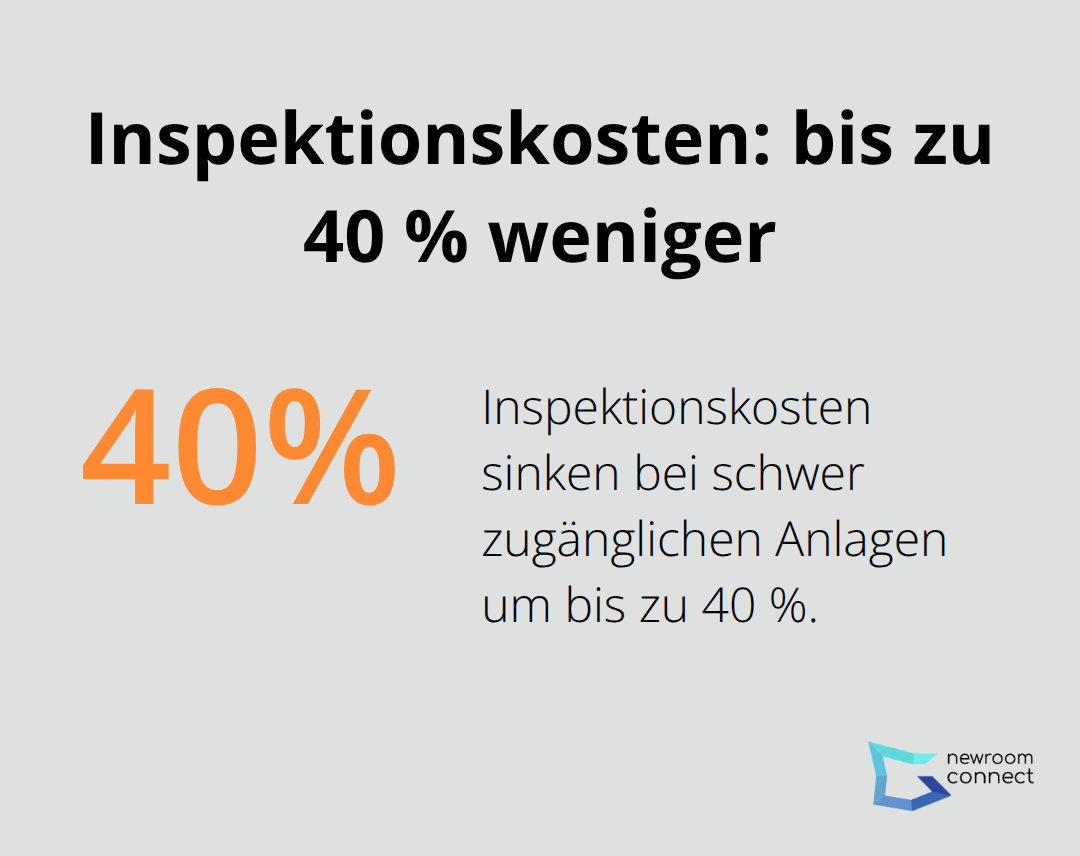 Inspektionskosten: bis zu 40 % weniger

40%

Inspektionskosten sinken bei schwer zugänglichen Anlagen um bis zu 40 %.

newroom connect