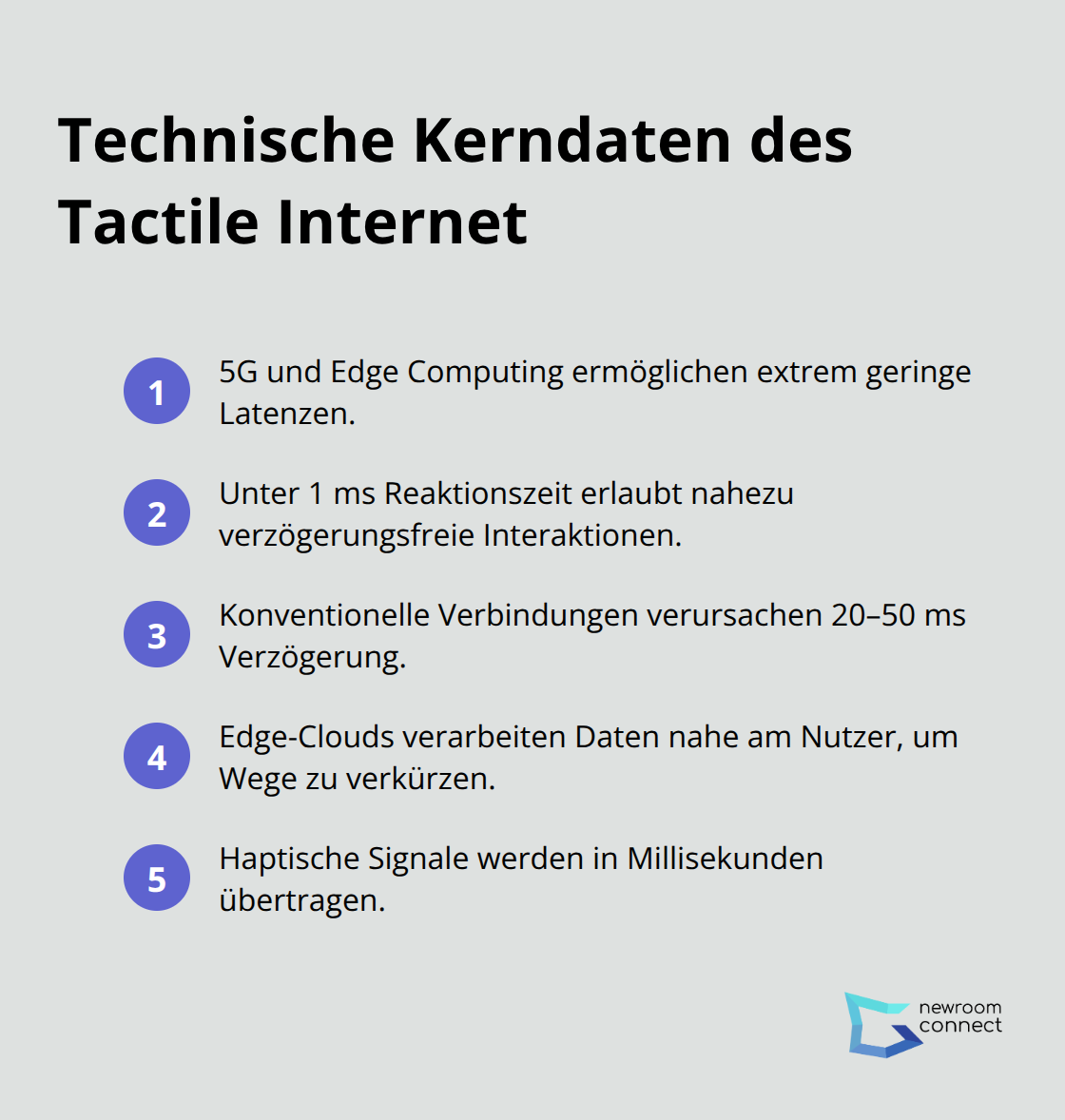 Technische Kerndaten des Tactile Internet

1 5G und Edge Computing ermöglichen extrem geringe Latenzen.

2 Unter 1 ms Reaktionszeit erlaubt nahezu verzögerungsfreie Interaktionen.

3 Konventionelle Verbindungen verursachen 20–50 ms Verzögerung.

4 Edge-Clouds verarbeiten Daten nahe am Nutzer, um Wege zu verkürzen.

5 Haptische Signale werden in Millisekunden übertragen.

newroom connect