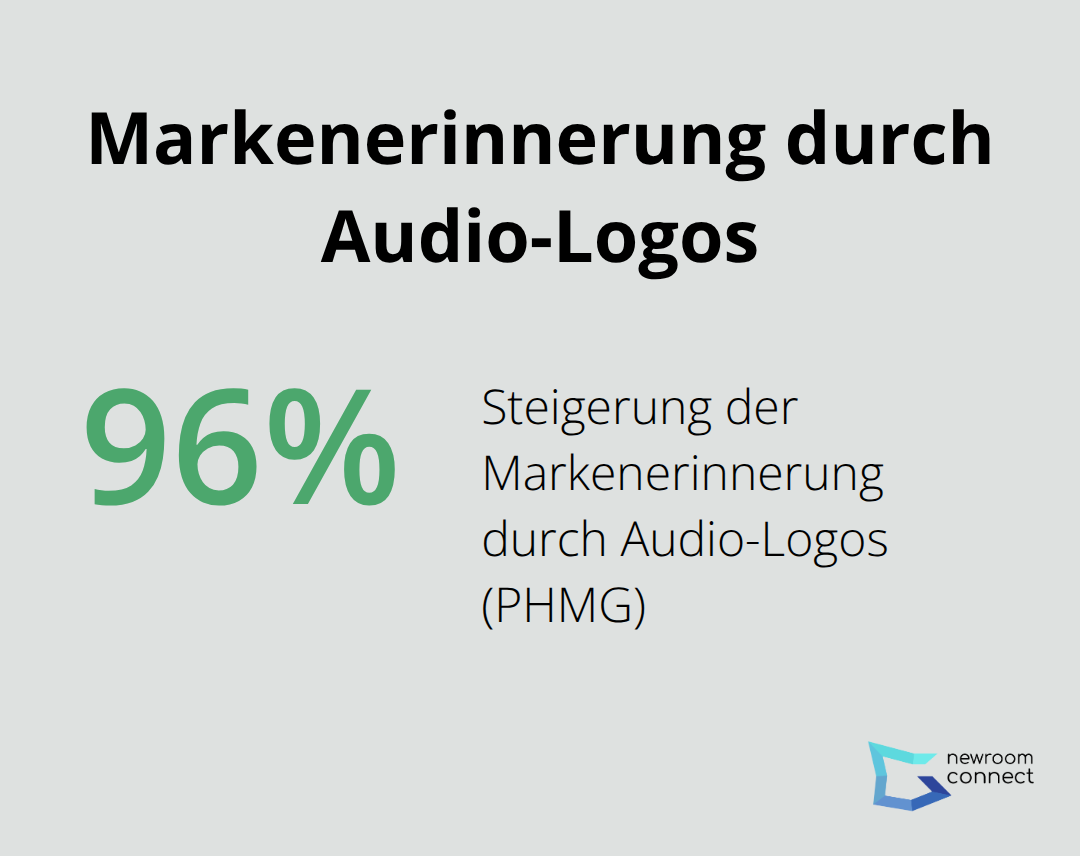 Markenerinnerung durch Audio-Logos

96%

Steigerung der Markenerinnerung durch Audio-Logos (PHMG)

newroom connect