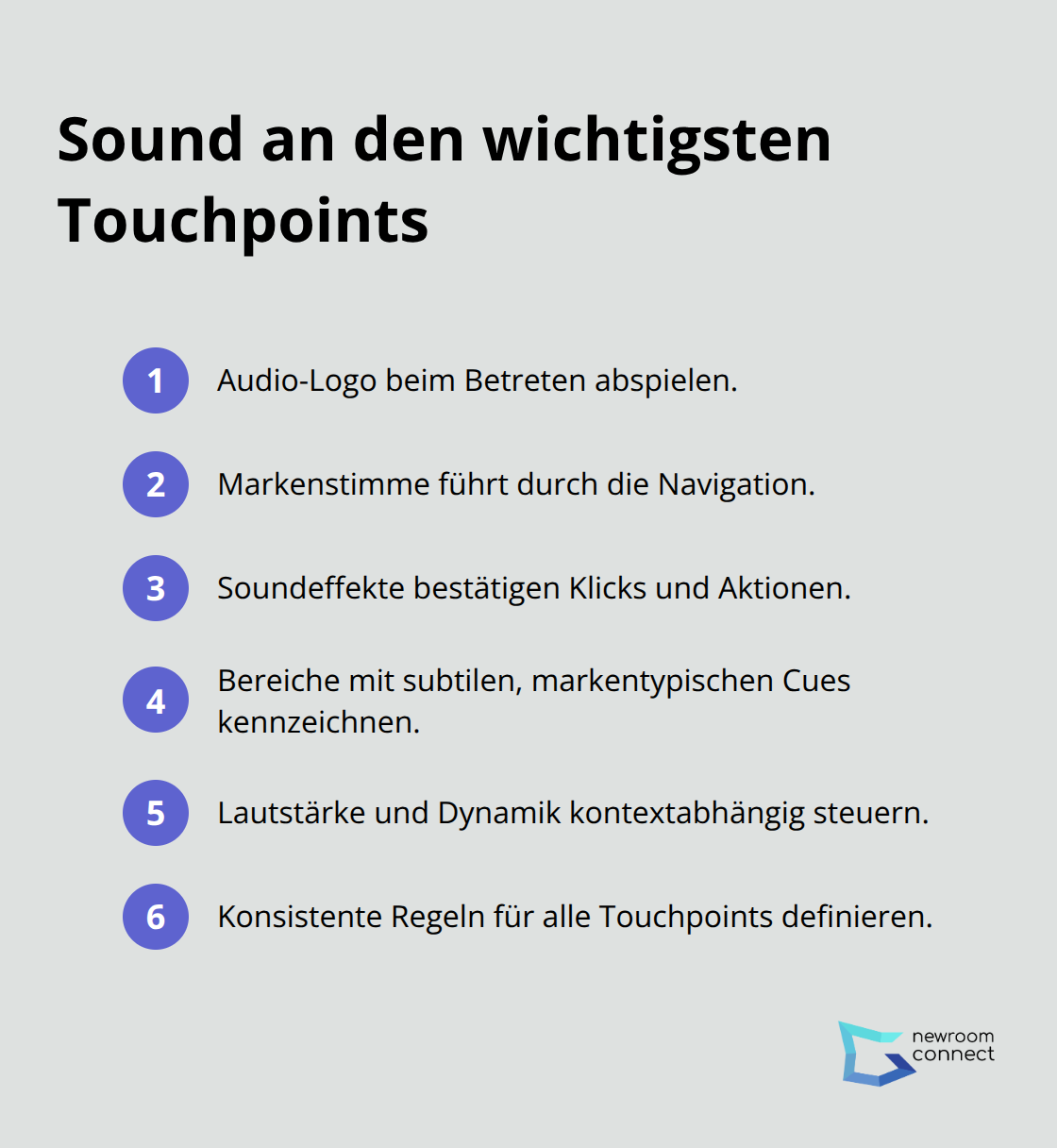 Sound an den wichtigsten Touchpoints

1 Audio-Logo beim Betreten abspielen.

2 Markenstimme führt durch die Navigation.

3 Soundeffekte bestätigen Klicks und Aktionen.

4 Bereiche mit subtilen, markentypischen Cues kennzeichnen.

5 Lautstärke und Dynamik kontextabhängig steuern.

6 Konsistente Regeln für alle Touchpoints definieren.

newroom connect