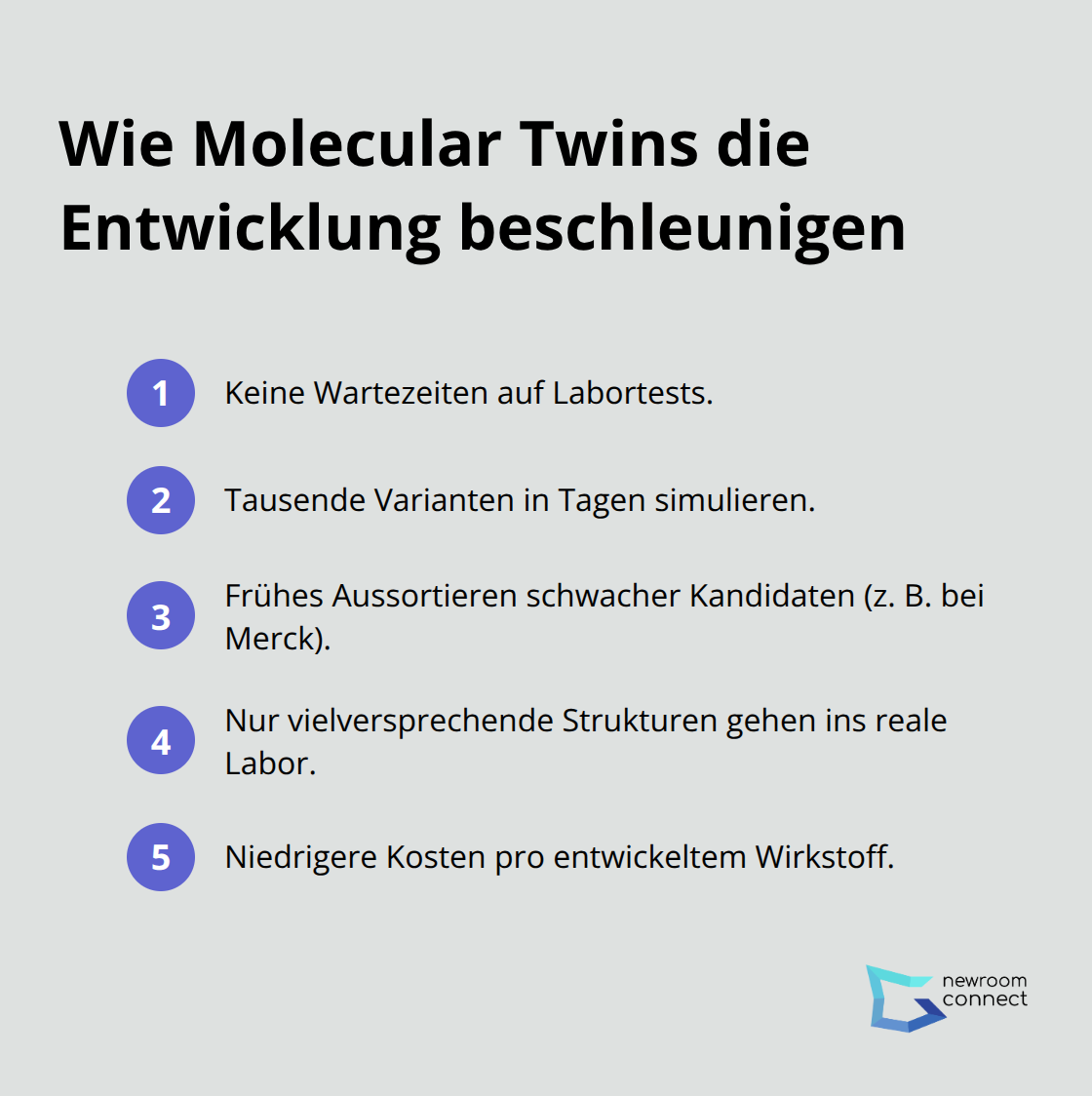 Wie Molecular Twins die Entwicklung beschleunigen

1 Keine Wartezeiten auf Labortests.

2 Tausende Varianten in Tagen simulieren.

3 Frühes Aussortieren schwacher Kandidaten (z. B. bei Merck).

4 Nur vielversprechende Strukturen gehen ins reale Labor.

5 Niedrigere Kosten pro entwickeltem Wirkstoff.

newroom connect