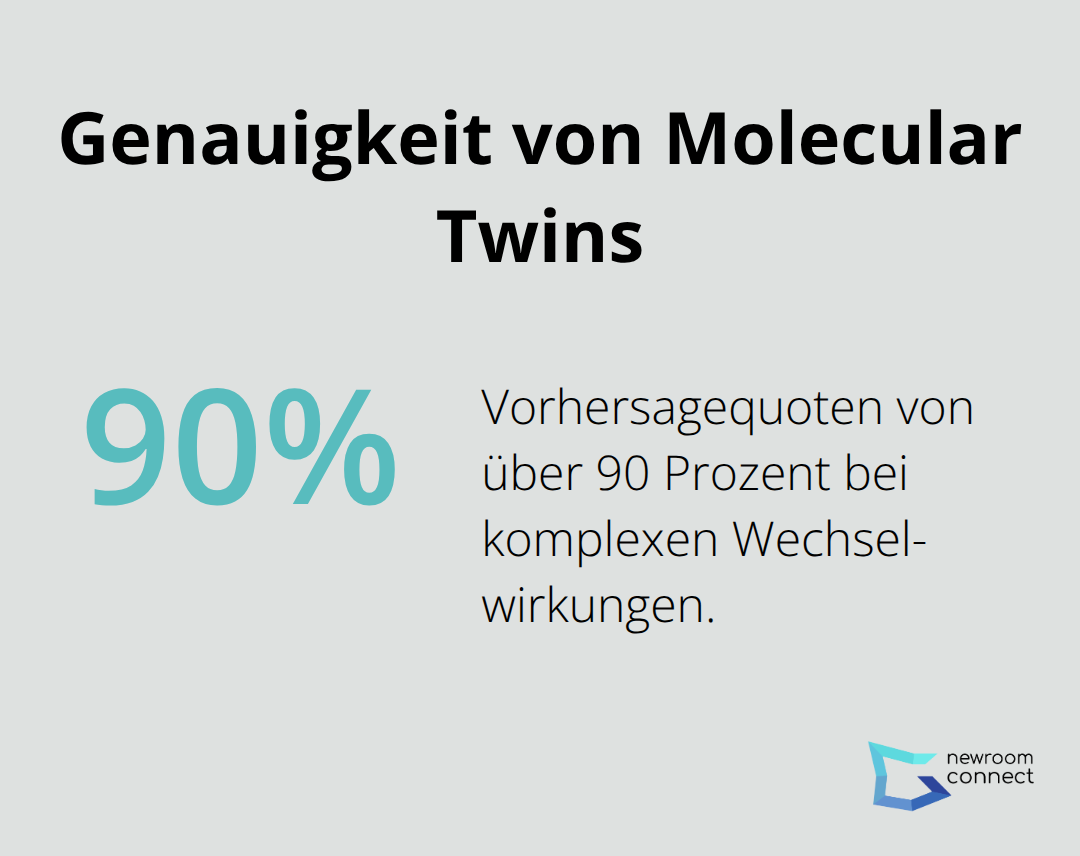 Genauigkeit von Molecular Twins

90%

Vorhersagequoten von über 90 Prozent bei komplexen Wechselwirkungen.

newroom connect