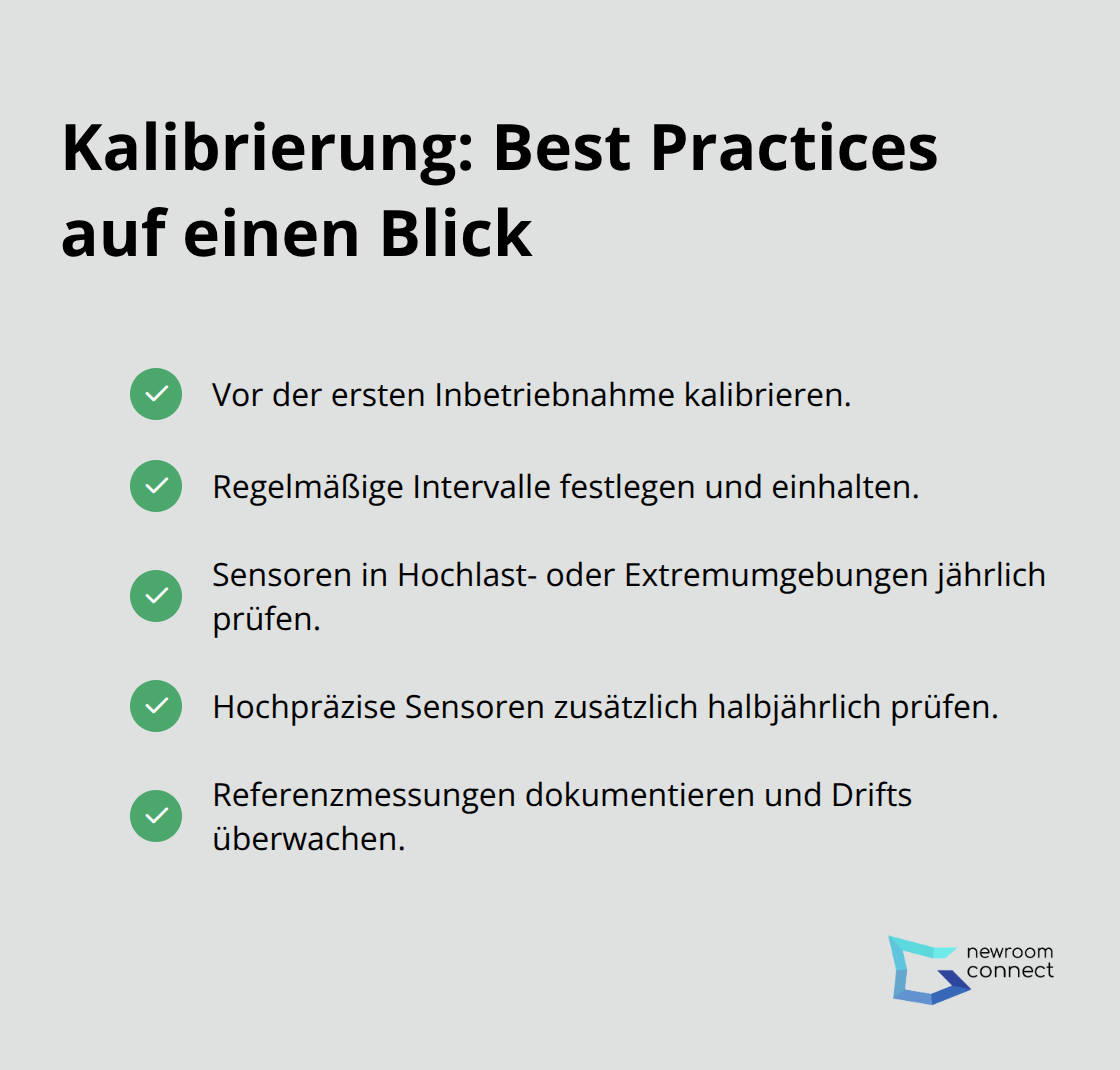 Kalibrierung: Best Practices auf einen Blick

Vor der ersten Inbetriebnahme kalibrieren.

Regelmäßige Intervalle festlegen und einhalten.

Sensoren in Hochlast- oder Extremumgebungen jährlich prüfen.

Hochpräzise Sensoren zusätzlich halbjährlich prüfen.

Referenzmessungen dokumentieren und Drifts überwachen.

newroom connect