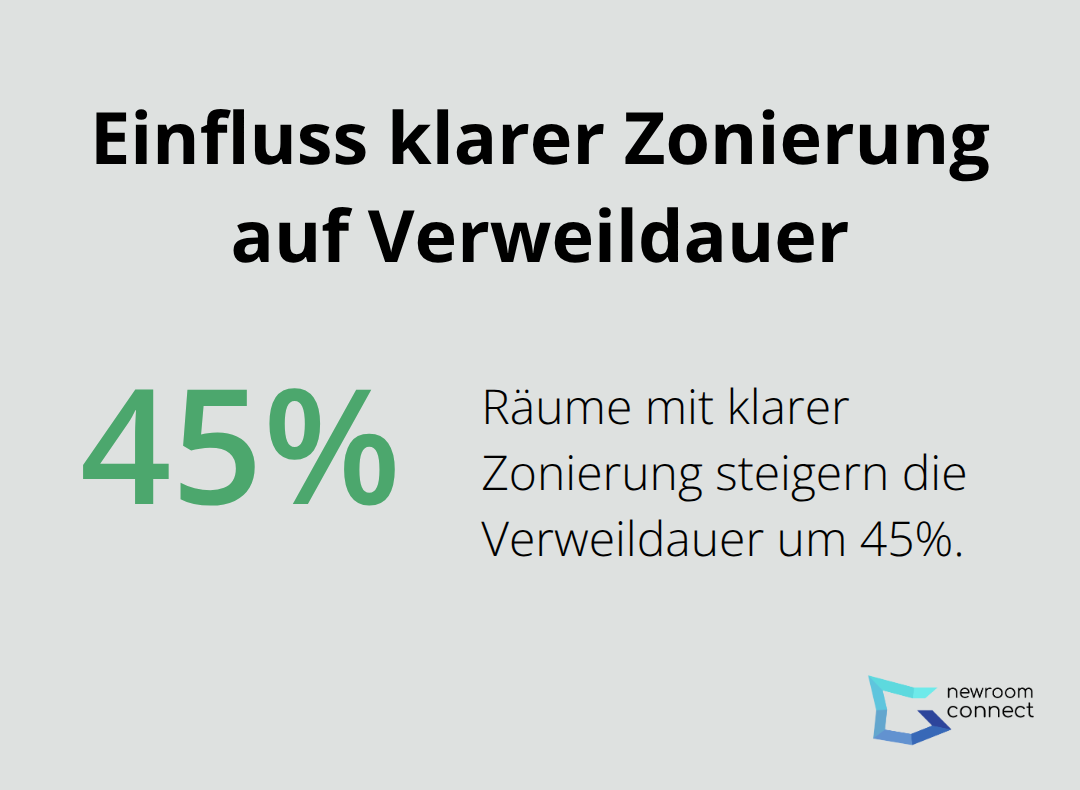 Einfluss klarer Zonierung auf Verweildauer

45%

Räume mit klarer Zonierung steigern die Verweildauer um 45%.

newroom connect