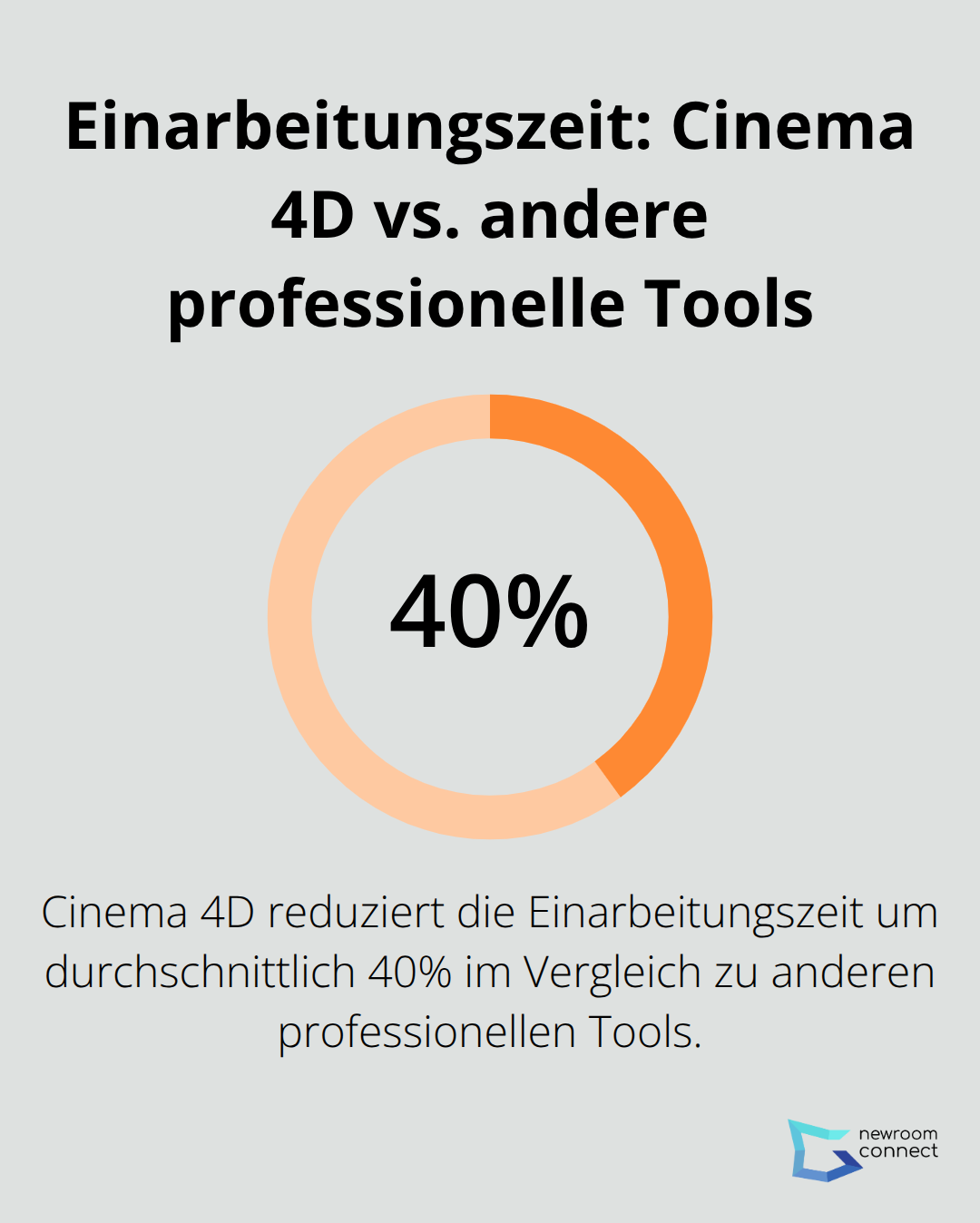 Einarbeitungszeit: Cinema 4D vs. andere professionelle Tools

40%

Cinema 4D reduziert die Einarbeitungszeit um durchschnittlich 40% im Vergleich zu anderen professionellen Tools.

newroom connect