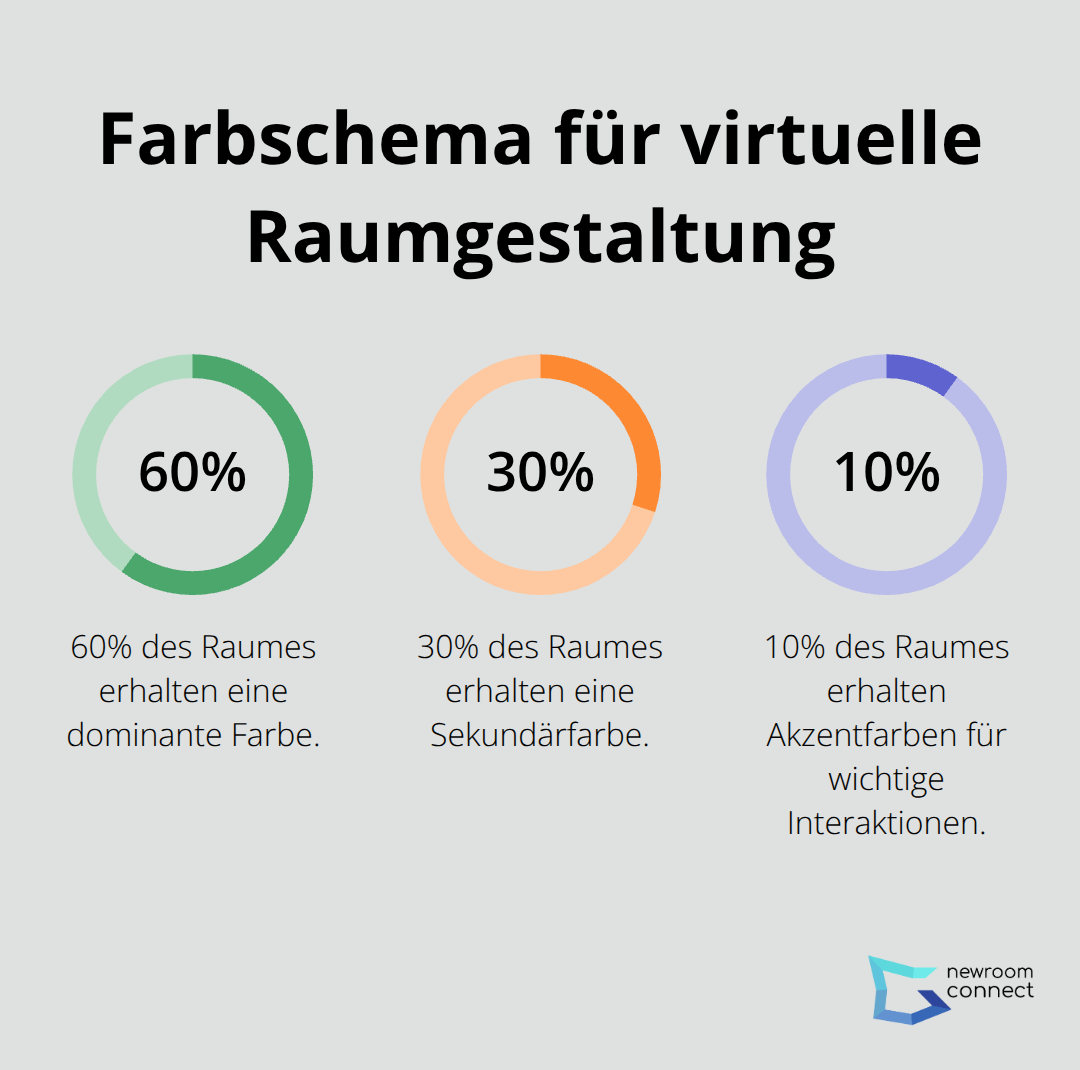 Farbschema für virtuelle Raumgestaltung

60%

60% des Raumes erhalten eine dominante Farbe.

30%

30% des Raumes erhalten eine Sekundärfarbe.

10%

10% des Raumes erhalten Akzentfarben für wichtige Interaktionen.

newroom connect