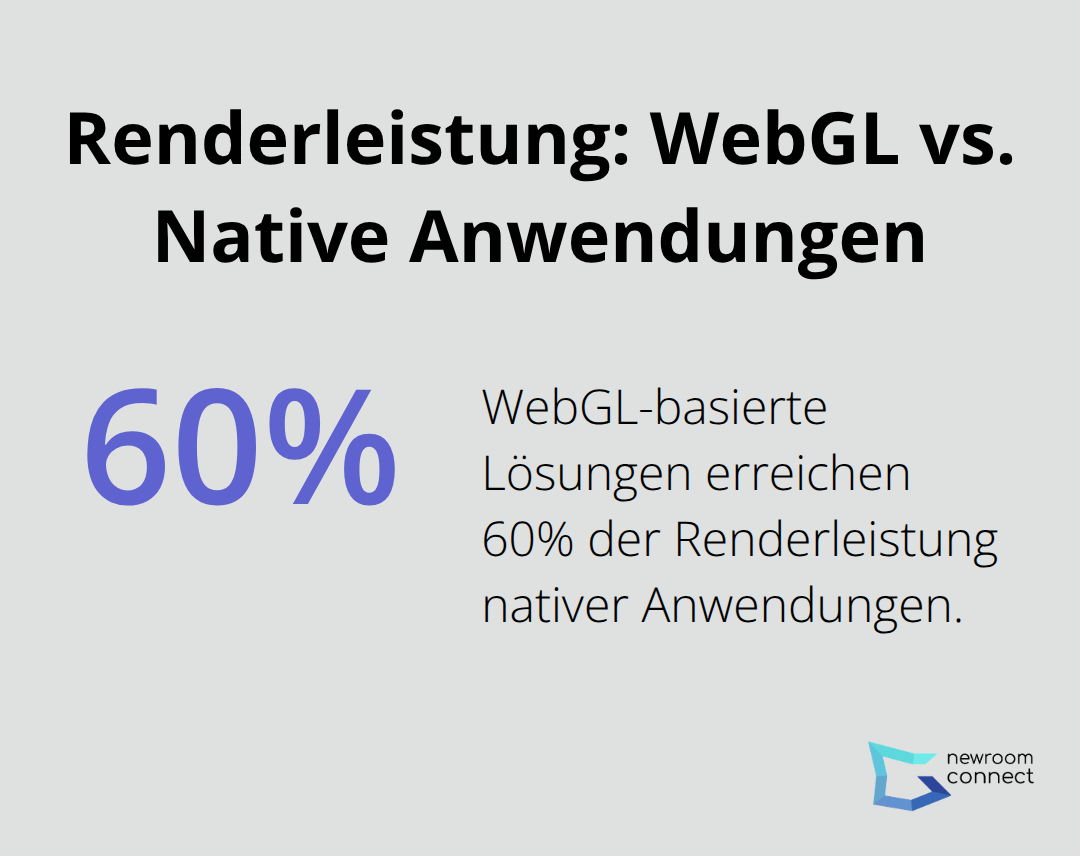 Renderleistung: WebGL vs. Native Anwendungen

60%

WebGL-basierte Lösungen erreichen 60% der Renderleistung nativer Anwendungen.

newroom connect