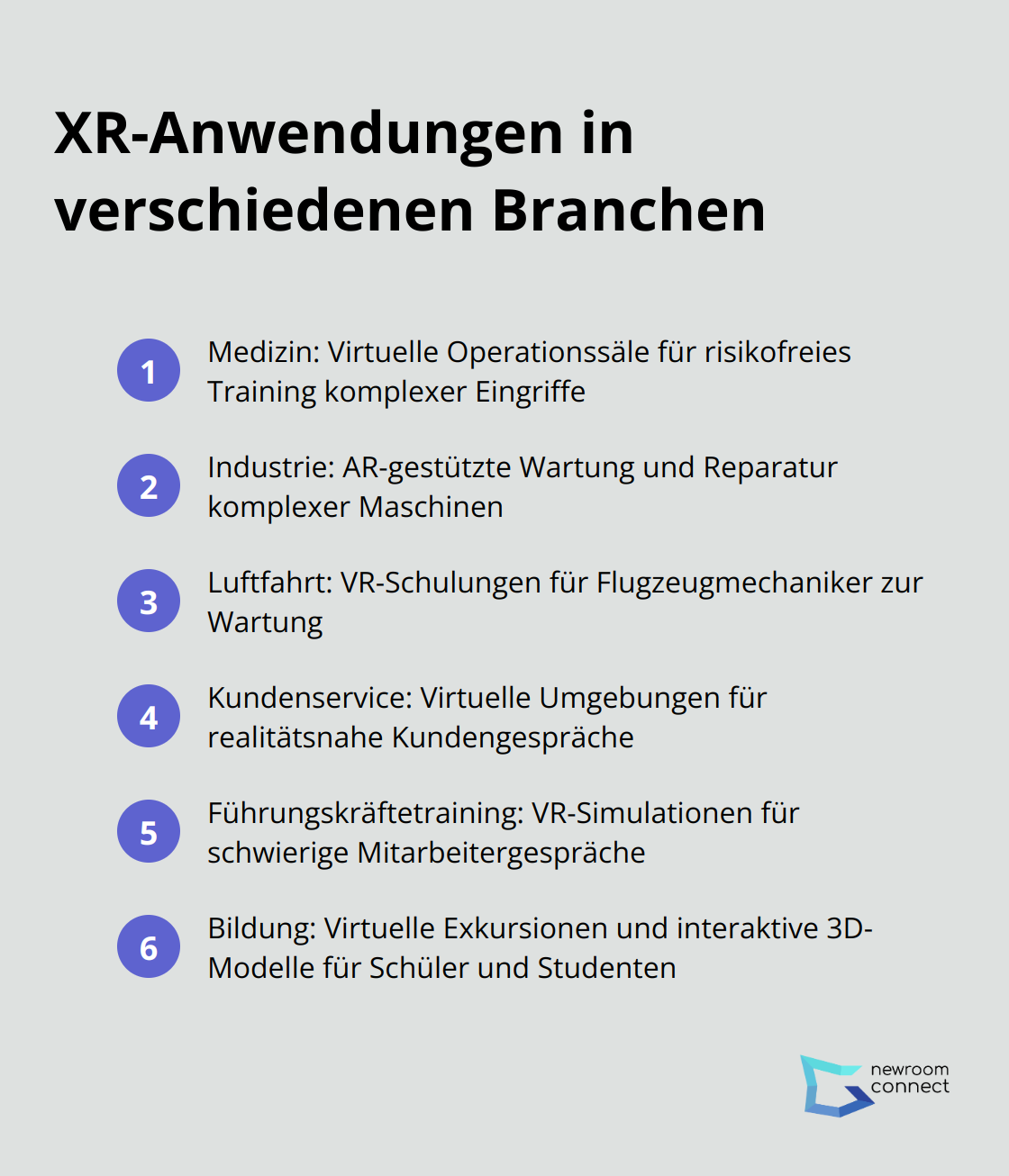 XR-Anwendungen in verschiedenen Branchen

1 Medizin: Virtuelle Operationssäle für risikofreies Training komplexer Eingriffe

2 Industrie: AR-gestützte Wartung und Reparatur komplexer Maschinen

3 Luftfahrt: VR-Schulungen für Flugzeugmechaniker zur Wartung

4 Kundenservice: Virtuelle Umgebungen für realitätsnahe Kundengespräche

5 Führungskräftetraining: VR-Simulationen für schwierige Mitarbeitergespräche

6 Bildung: Virtuelle Exkursionen und interaktive 3D-Modelle für Schüler und Studenten

newroom connect