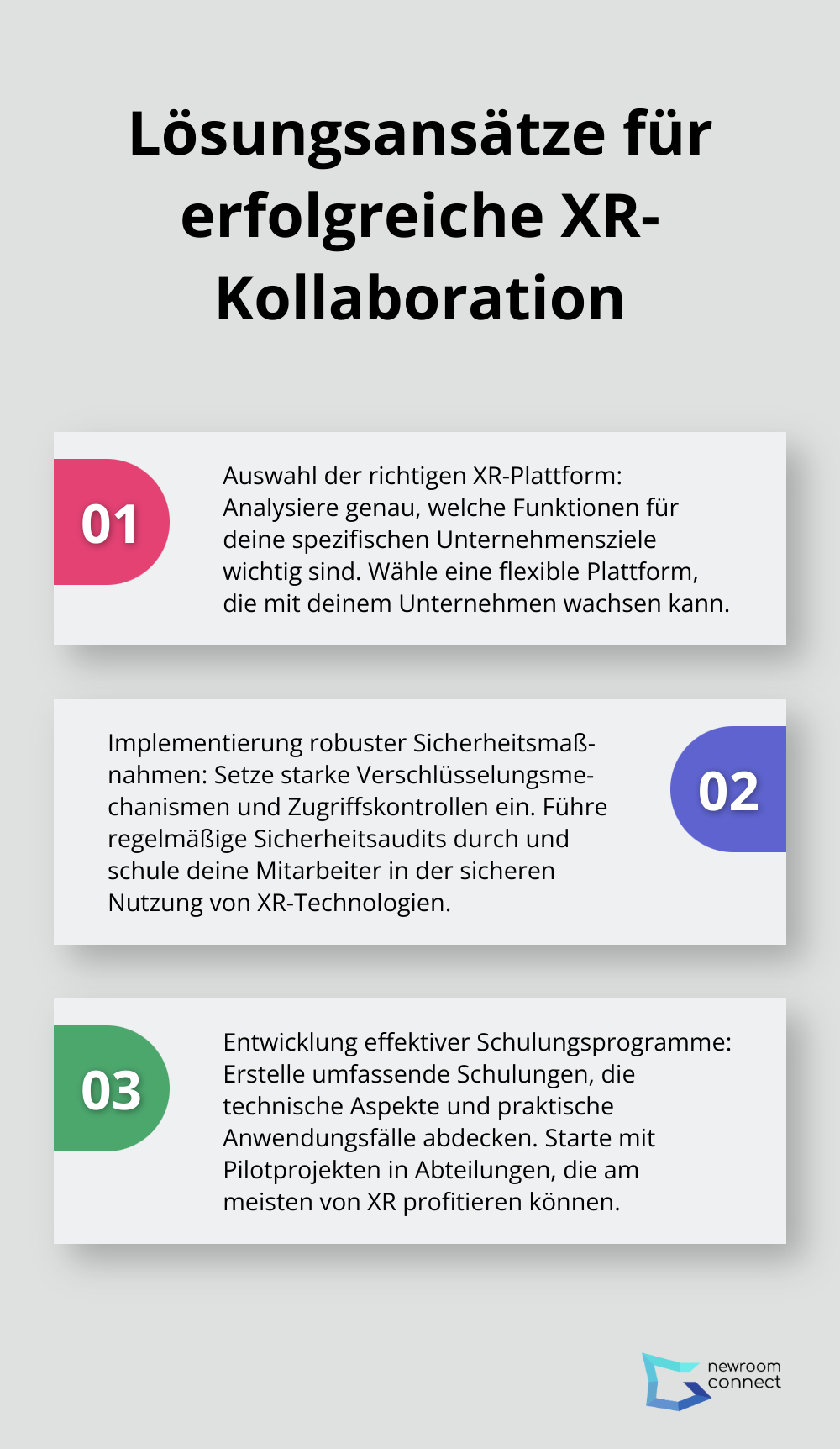 Lösungsansätze für erfolgreiche XR-Kollaboration

01

Auswahl der richtigen XR-Plattform: Analysiere genau, welche Funktionen für deine spezifischen Unternehmensziele wichtig sind. Wähle eine flexible Plattform, die mit deinem Unternehmen wachsen kann.

Implementierung robuster Sicherheitsmaßnahmen: Setze starke Verschlüsselungsmechanismen und Zugriffskontrollen ein. Führe regelmäßige Sicherheitsaudits durch und schule deine Mitarbeiter in der sicheren Nutzung von XR-Technologien.

02

03

Entwicklung effektiver Schulungsprogramme: Erstelle umfassende Schulungen, die technische Aspekte und praktische Anwendungsfälle abdecken. Starte mit Pilotprojekten in Abteilungen, die am meisten von XR profitieren können.

newroom connect