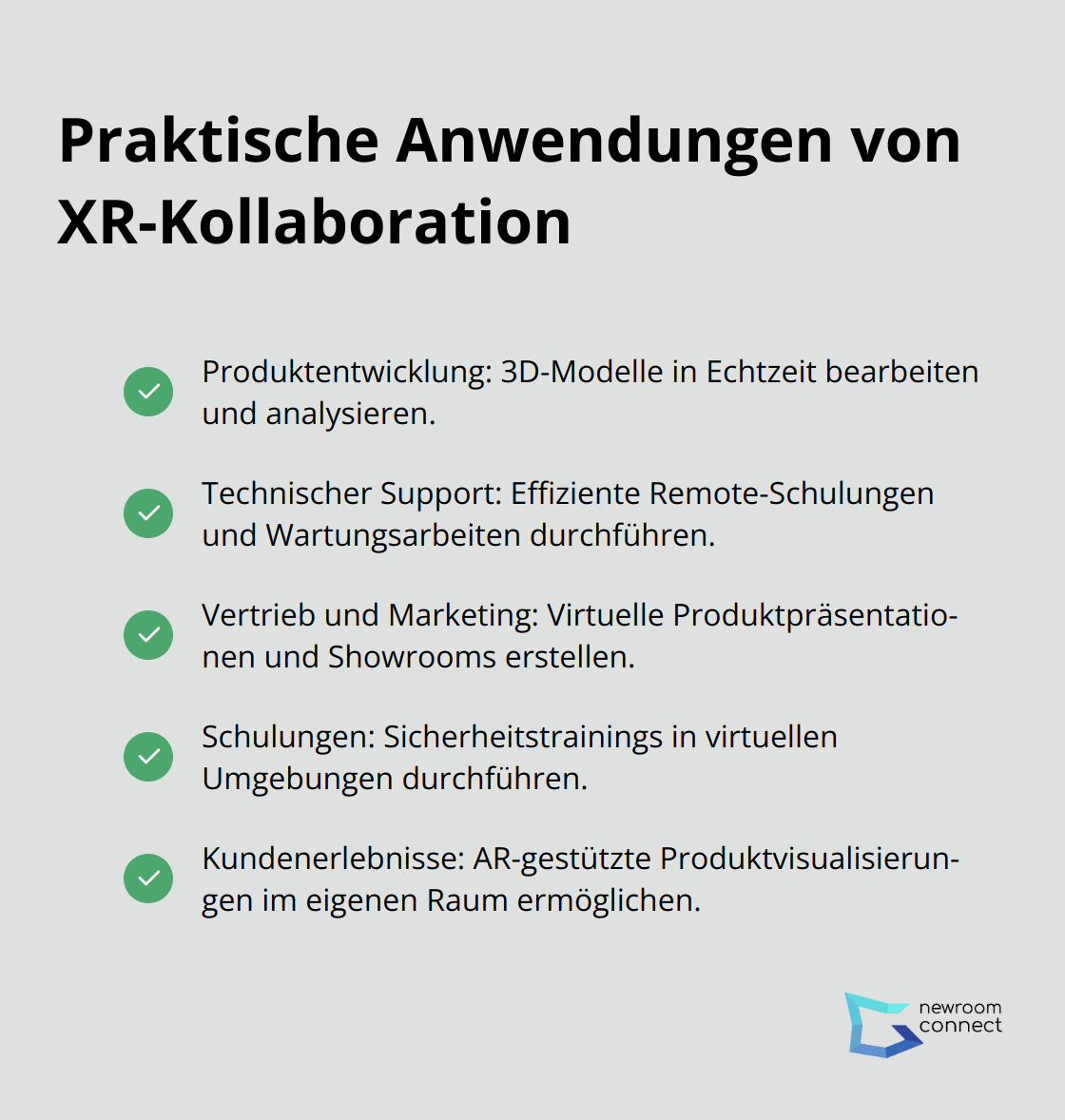 Praktische Anwendungen von XR-Kollaboration

Produktentwicklung: 3D-Modelle in Echtzeit bearbeiten und analysieren.

Technischer Support: Effiziente Remote-Schulungen und Wartungsarbeiten durchführen.

Vertrieb und Marketing: Virtuelle Produktpräsentationen und Showrooms erstellen.

Schulungen: Sicherheitstrainings in virtuellen Umgebungen durchführen.

Kundenerlebnisse: AR-gestützte Produktvisualisierungen im eigenen Raum ermöglichen.

newroom connect