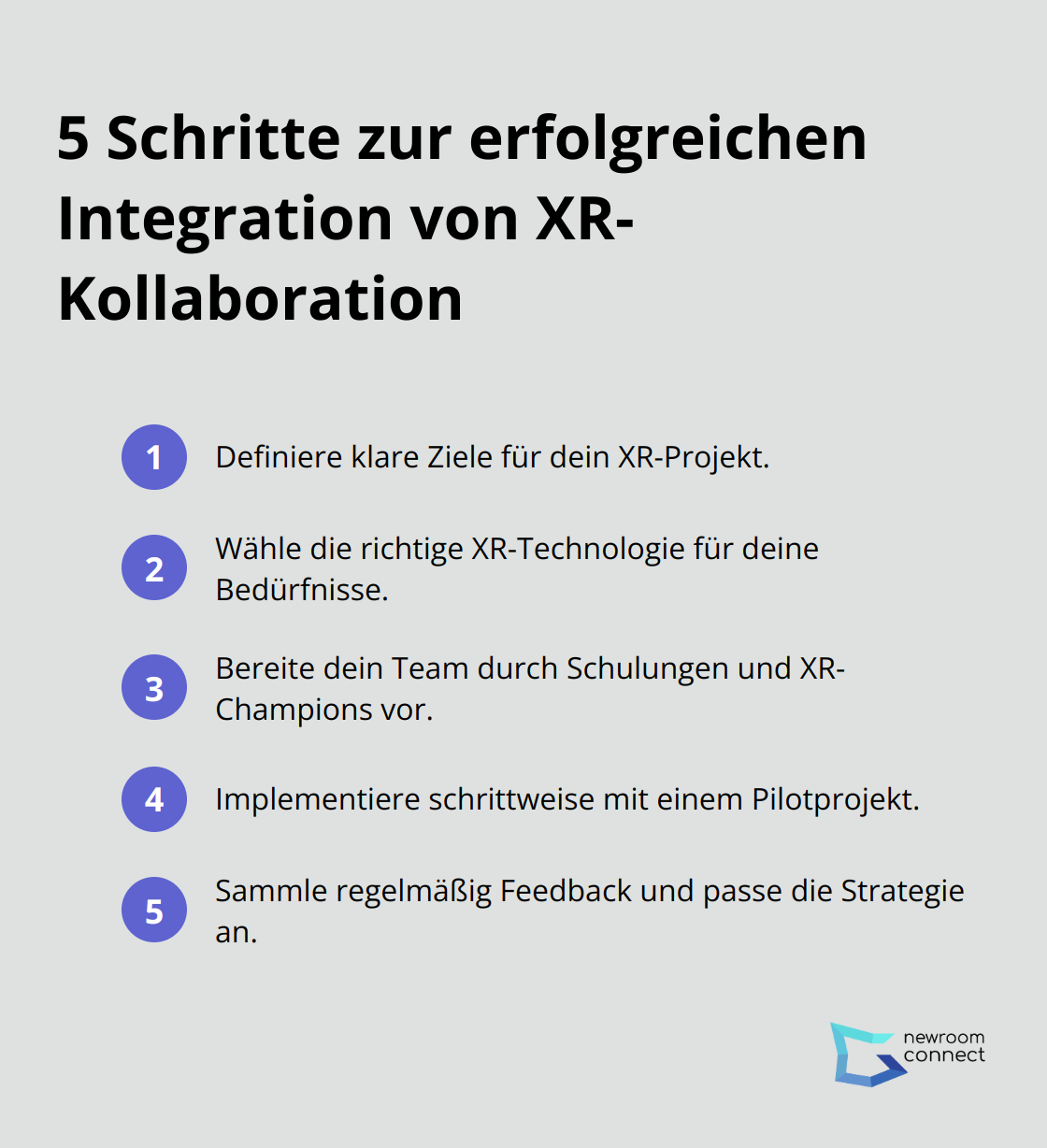 5 Schritte zur erfolgreichen Integration von XR-Kollaboration

1 Definiere klare Ziele für dein XR-Projekt.

2 Wähle die richtige XR-Technologie für deine Bedürfnisse.

3 Bereite dein Team durch Schulungen und XR-Champions vor.

4 Implementiere schrittweise mit einem Pilotprojekt.

5 Sammle regelmäßig Feedback und passe die Strategie an.

newroom connect