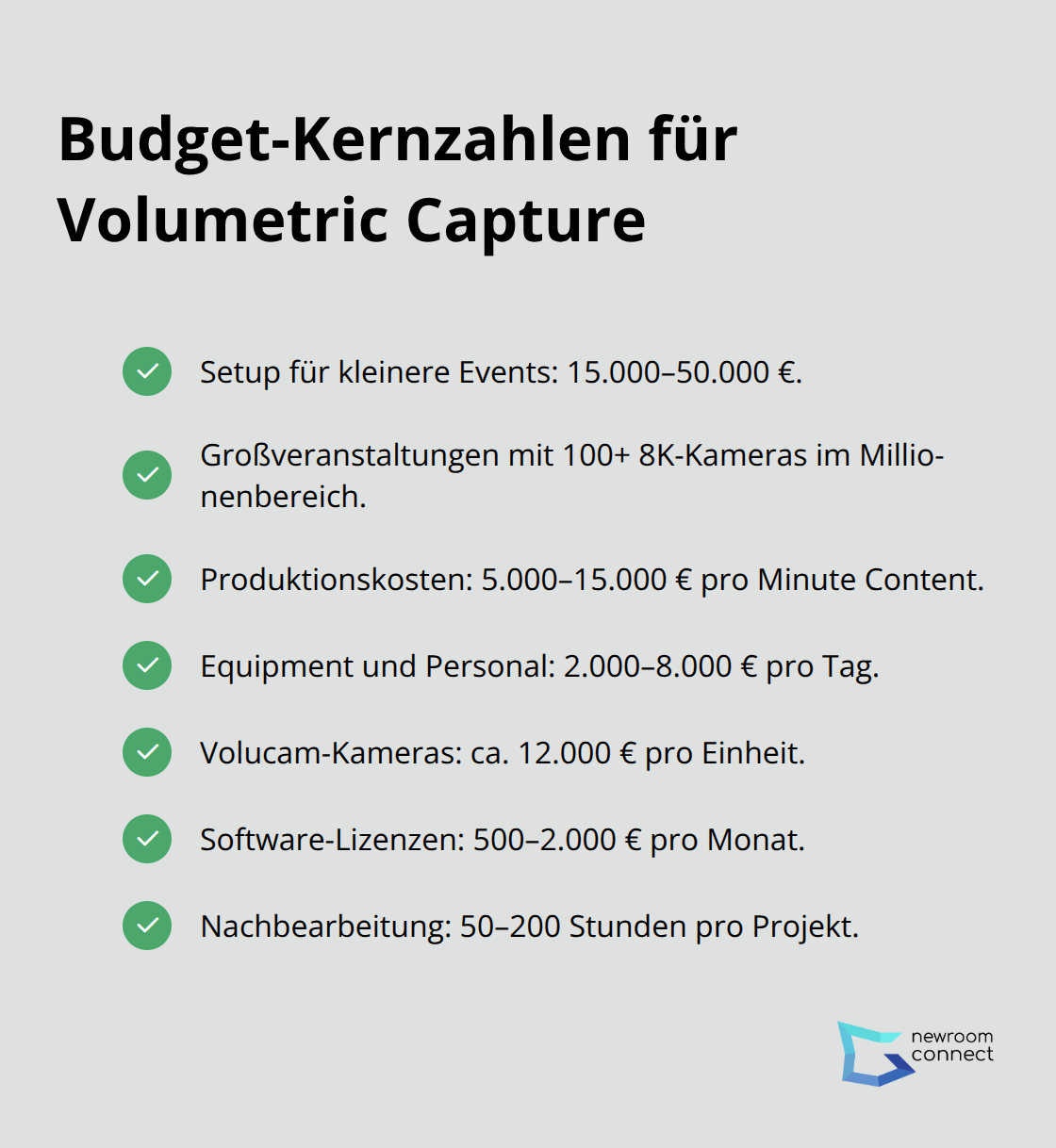 Budget-Kernzahlen für Volumetric Capture

Setup für kleinere Events: 15.000–50.000 €.

Großveranstaltungen mit 100+ 8K-Kameras im Millionenbereich.

Produktionskosten: 5.000–15.000 € pro Minute Content.

Equipment und Personal: 2.000–8.000 € pro Tag.

Volucam-Kameras: ca. 12.000 € pro Einheit.

Software-Lizenzen: 500–2.000 € pro Monat.

Nachbearbeitung: 50–200 Stunden pro Projekt.

newroom connect