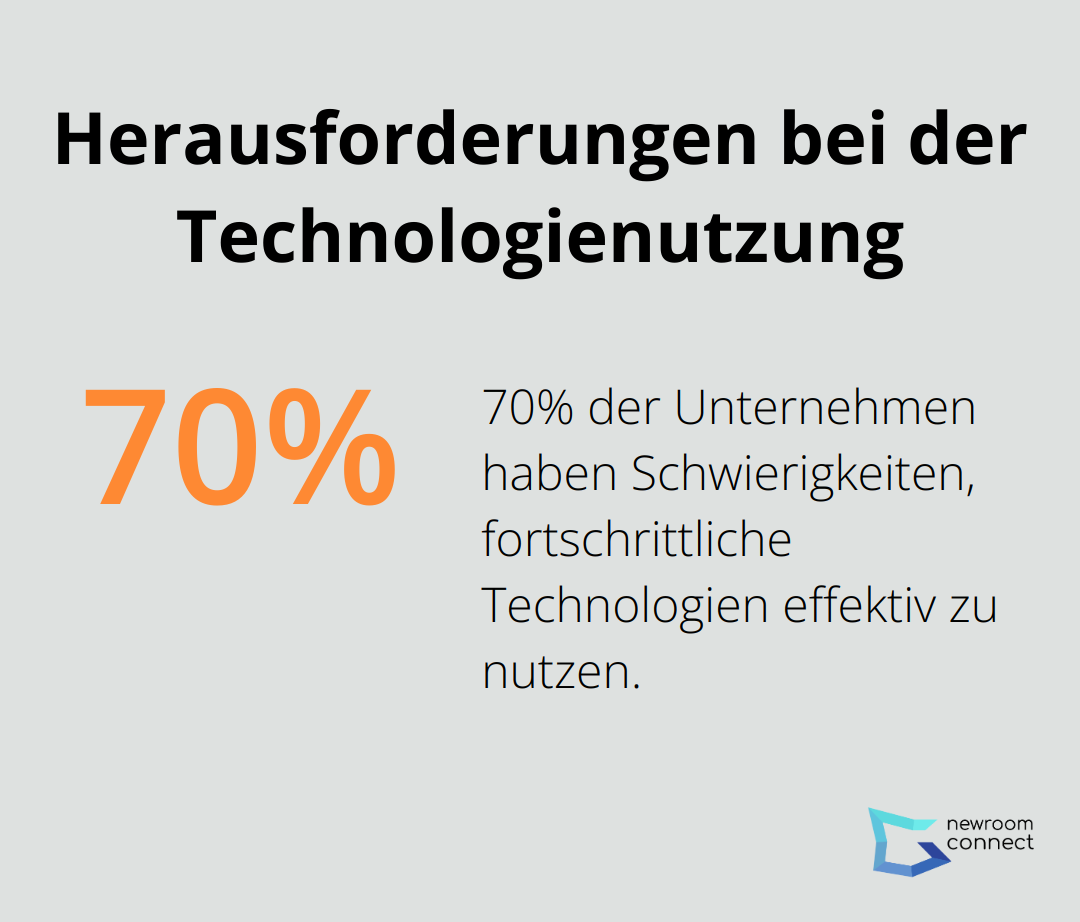 Herausforderungen bei der Technologienutzung

70%

70% der Unternehmen haben Schwierigkeiten, fortschrittliche Technologien effektiv zu nutzen.

newroom connect