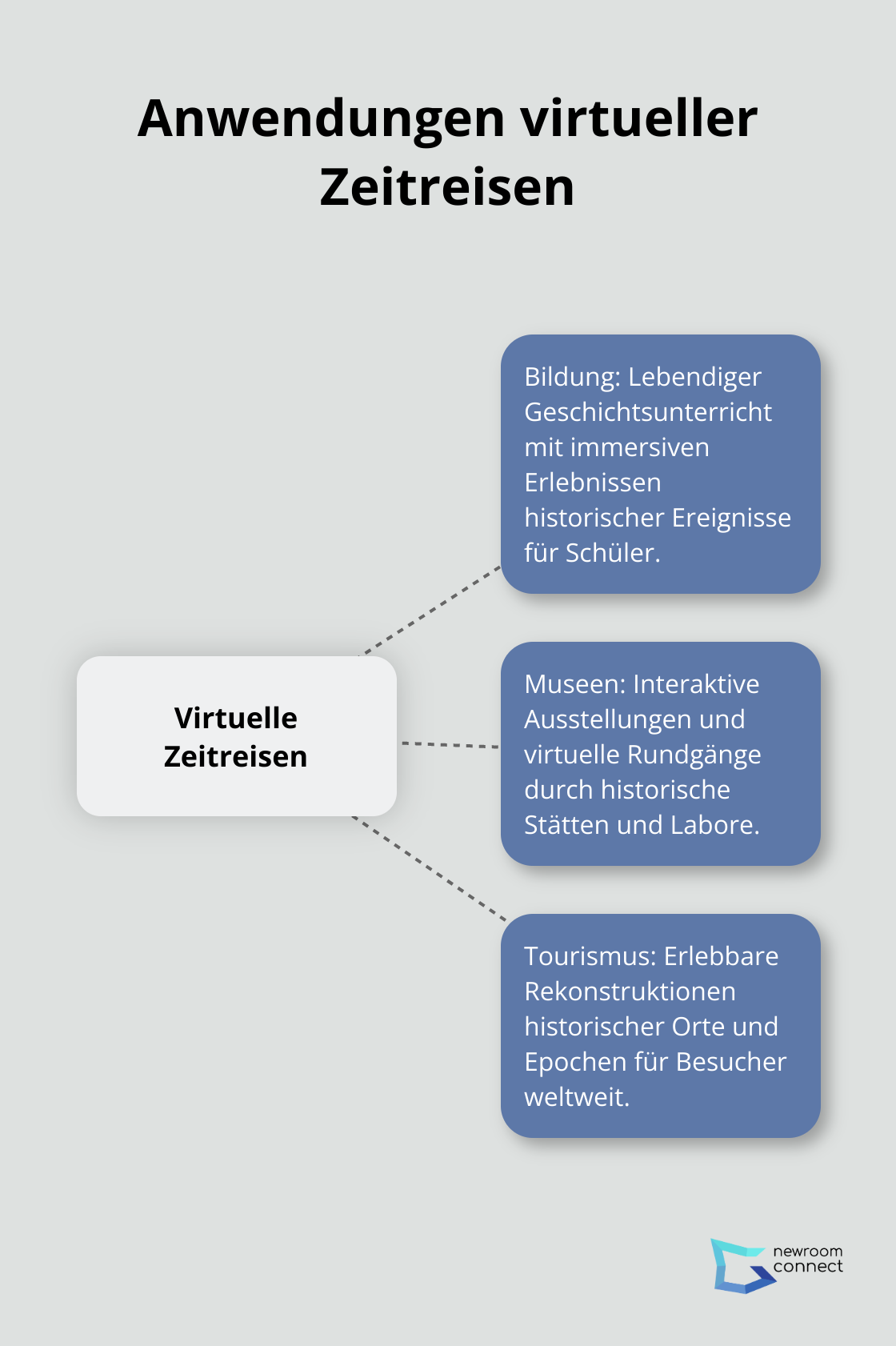 Anwendungen virtueller Zeitreisen

Virtuelle Zeitreisen

Bildung: Lebendiger Geschichtsunterricht mit immersiven Erlebnissen historischer Ereignisse für Schüler.

Museen: Interaktive Ausstellungen und virtuelle Rundgänge durch historische Stätten und Labore.

Tourismus: Erlebbare Rekonstruktionen historischer Orte und Epochen für Besucher weltweit.

newroom connect