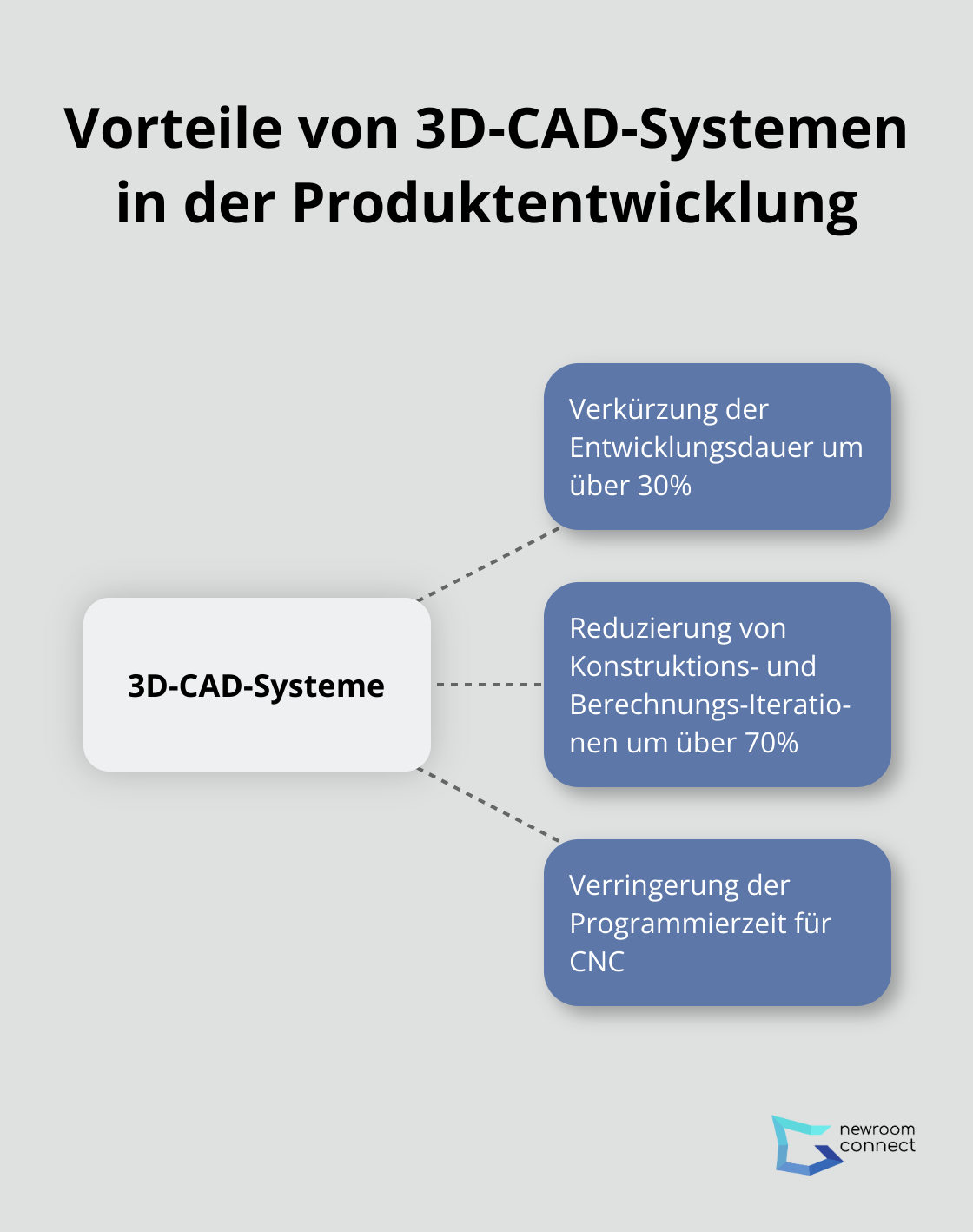 Vorteile von 3D-CAD-Systemen in der Produktentwicklung

3D-CAD-Systeme

Verkürzung der Entwicklungsdauer um über 30%

Reduzierung von Konstruktions- und Berechnungs-Iterationen um über 70%

Verringerung der Programmierzeit für CNC

newroom connect