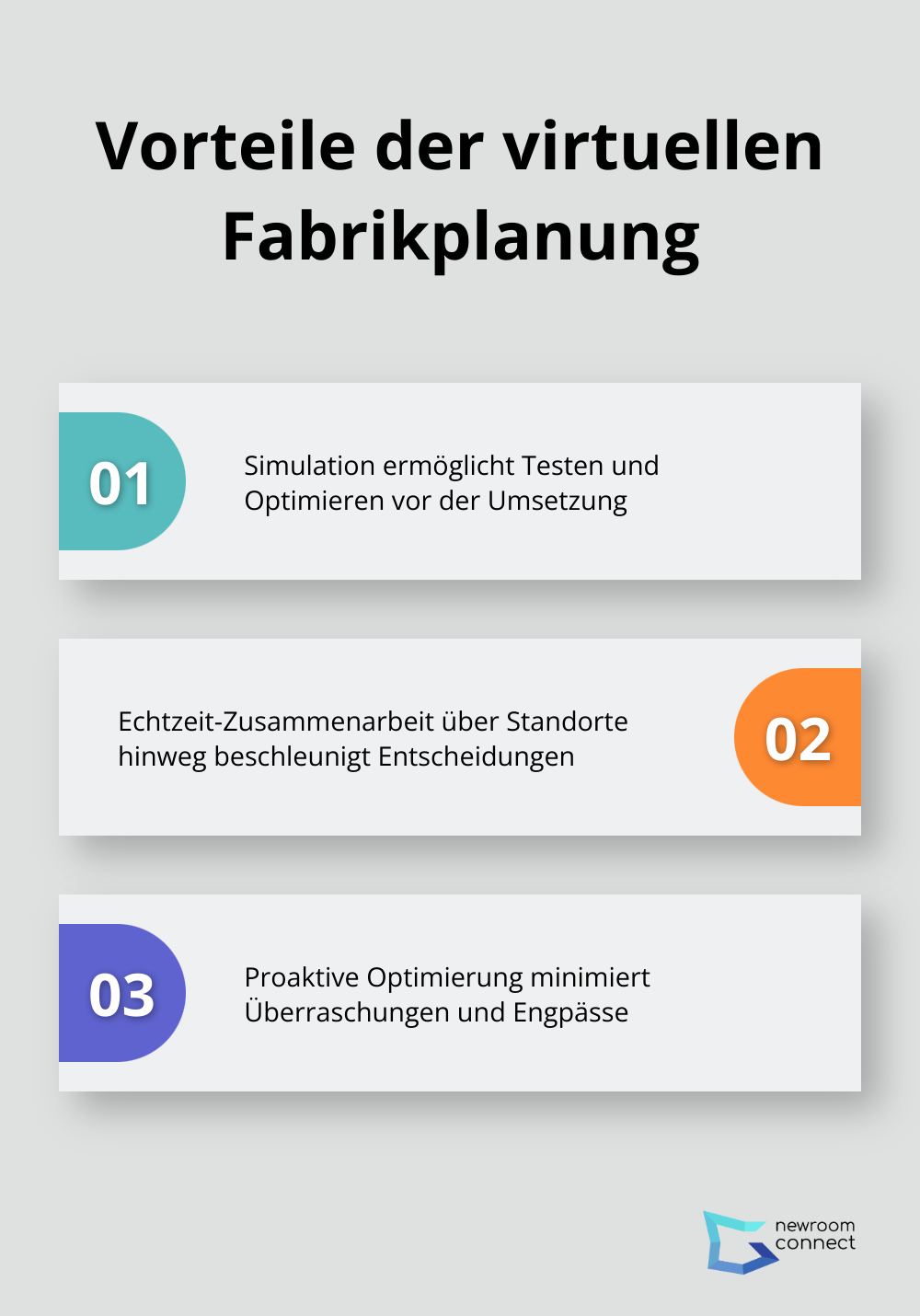 Vorteile der virtuellen Fabrikplanung

01

Simulation ermöglicht Testen und Optimieren vor der Umsetzung

Echtzeit-Zusammenarbeit über Standorte hinweg beschleunigt Entscheidungen

02

03

Proaktive Optimierung minimiert Überraschungen und Engpässe

newroom connect