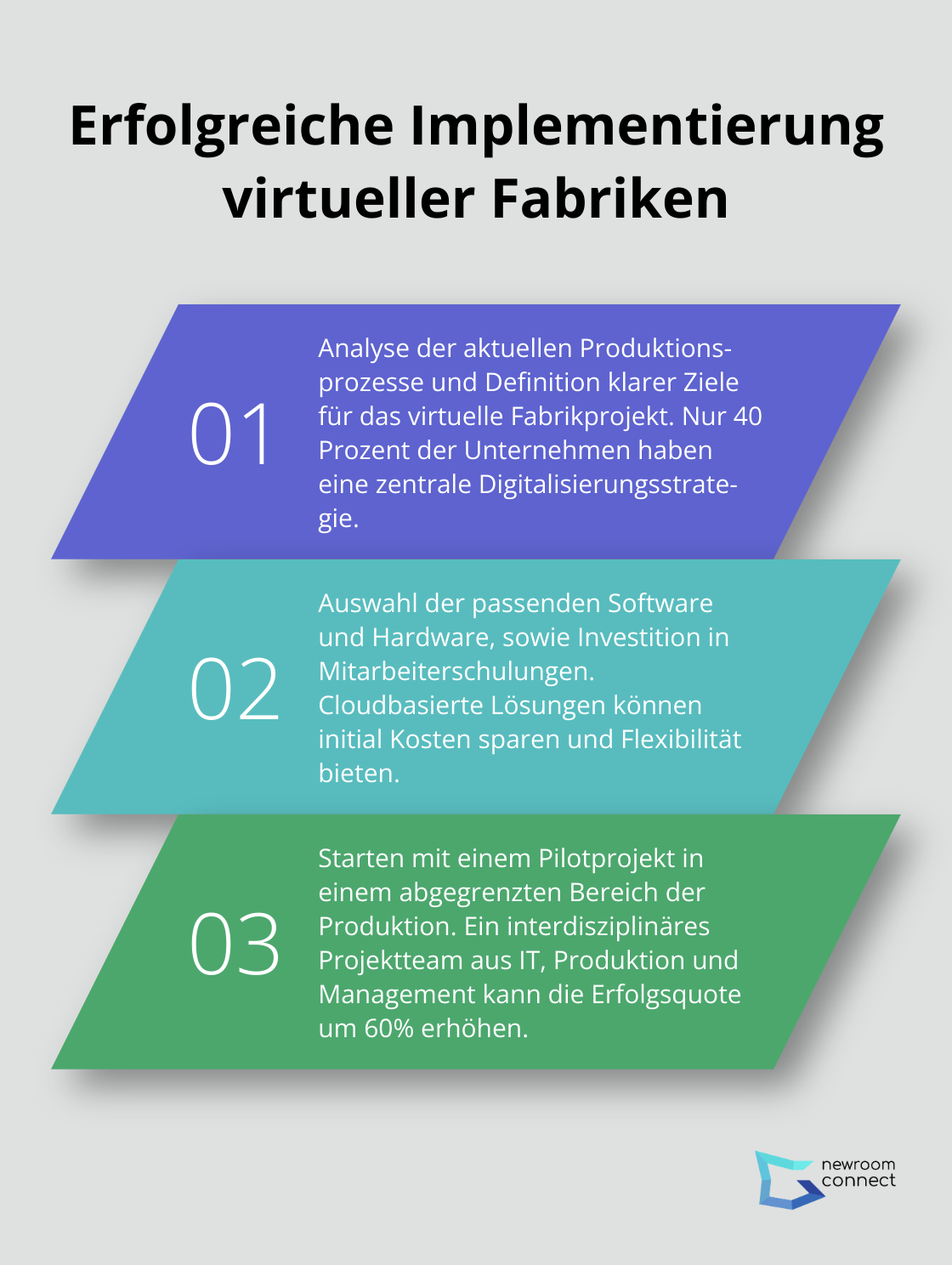 Erfolgreiche Implementierung virtueller Fabriken

01

Analyse der aktuellen Produktionsprozesse und Definition klarer Ziele für das virtuelle Fabrikprojekt. Nur 40 Prozent der Unternehmen haben eine zentrale Digitalisierungsstrategie.

02

Auswahl der passenden Software und Hardware, sowie Investition in Mitarbeiterschulungen. Cloudbasierte Lösungen können initial Kosten sparen und Flexibilität bieten.

03

Starten mit einem Pilotprojekt in einem abgegrenzten Bereich der Produktion. Ein interdisziplinäres Projektteam aus IT, Produktion und Management kann die Erfolgsquote um 60% erhöhen.

newroom connect