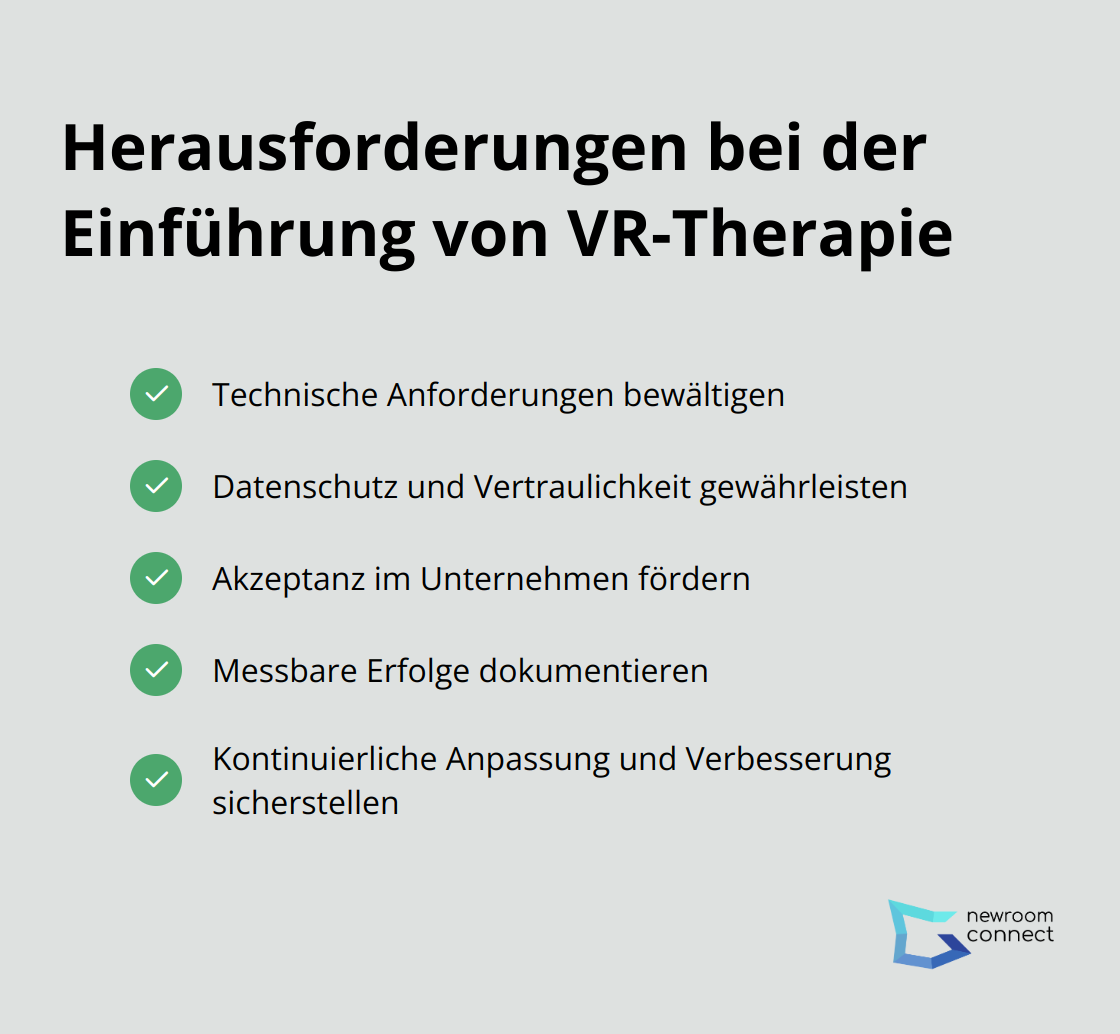 Herausforderungen bei der Einführung von VR-Therapie

Technische Anforderungen bewältigen

Datenschutz und Vertraulichkeit gewährleisten

Akzeptanz im Unternehmen fördern

Messbare Erfolge dokumentieren

Kontinuierliche Anpassung und Verbesserung sicherstellen

newroom connect