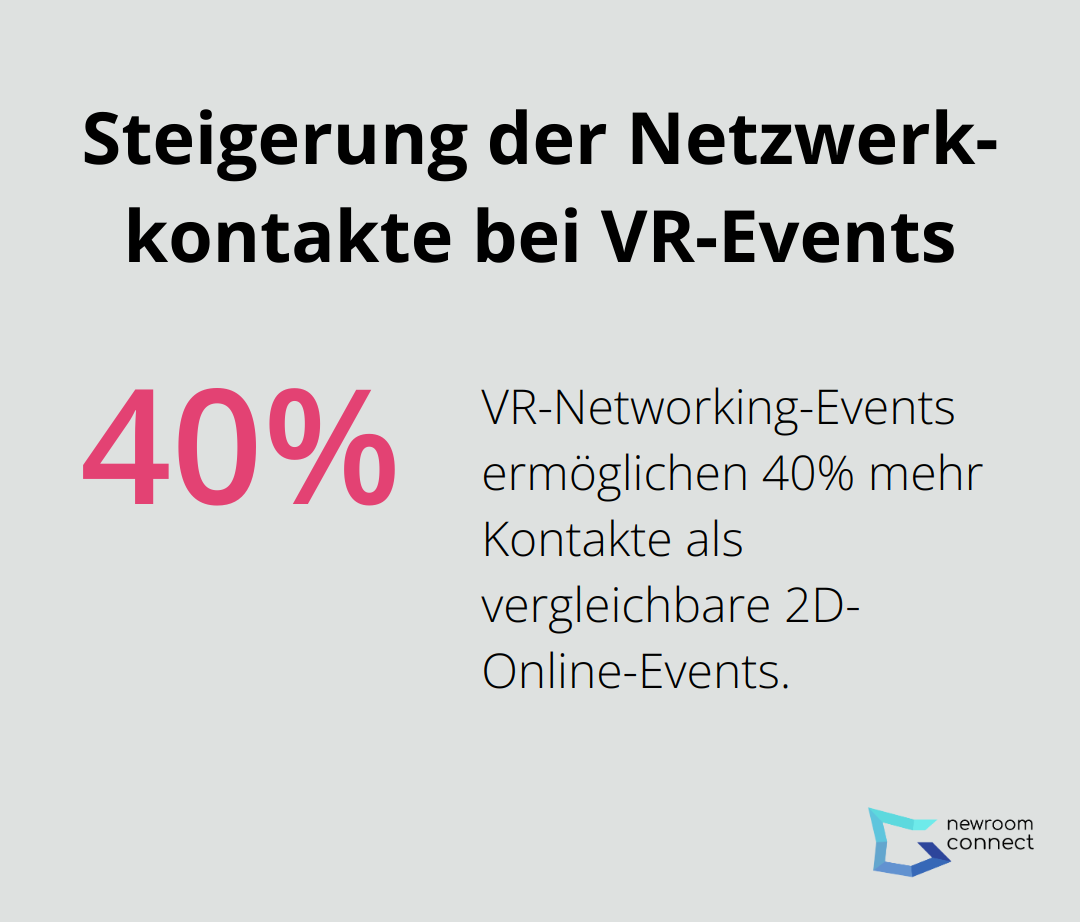 Steigerung der Netzwerkkontakte bei VR-Events

40%

VR-Networking-Events ermöglichen 40% mehr Kontakte als vergleichbare 2D-Online-Events.

newroom connect