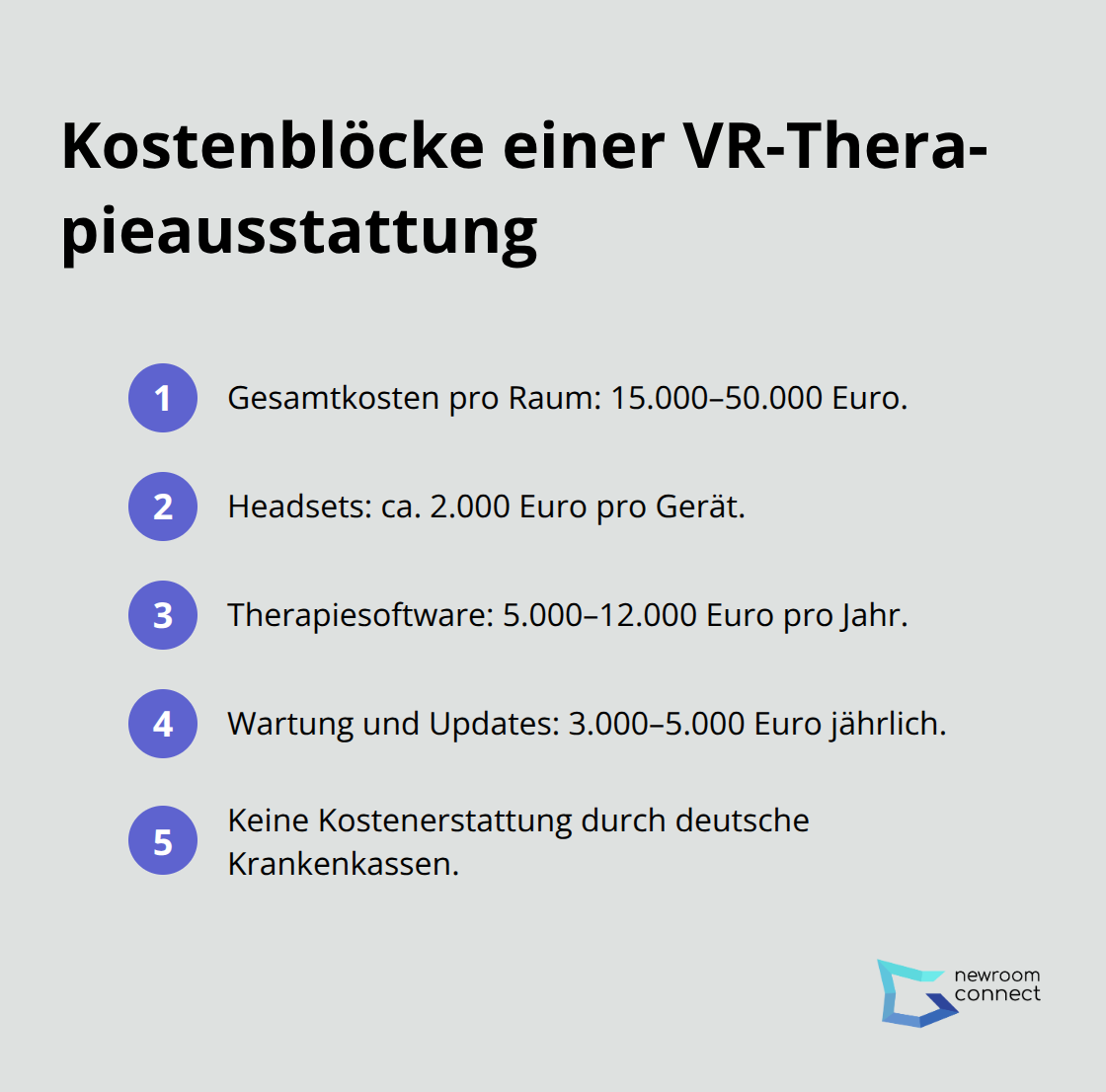 Kostenblöcke einer VR-Therapieausstattung

1 Gesamtkosten pro Raum: 15.000–50.000 Euro.

2 Headsets: ca. 2.000 Euro pro Gerät.

3 Therapiesoftware: 5.000–12.000 Euro pro Jahr.

4 Wartung und Updates: 3.000–5.000 Euro jährlich.

5 Keine Kostenerstattung durch deutsche Krankenkassen.

newroom connect