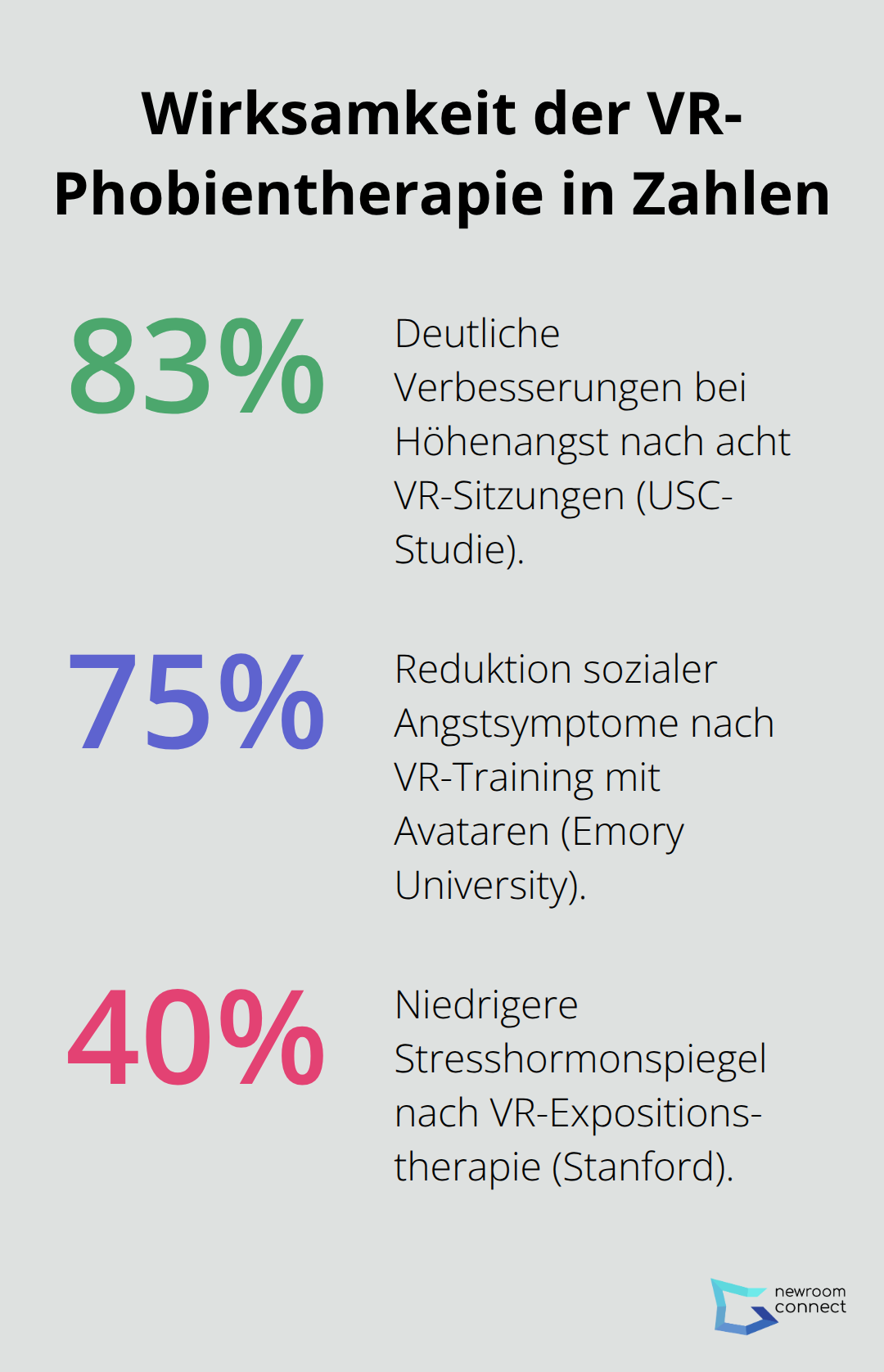 Wirksamkeit der VR-Phobientherapie in Zahlen

83%

Deutliche Verbesserungen bei Höhenangst nach acht VR-Sitzungen (USC-Studie).

75%

Reduktion sozialer Angstsymptome nach VR-Training mit Avataren (Emory University).

40%

Niedrigere Stresshormonspiegel nach VR-Expositionstherapie (Stanford).

newroom connect