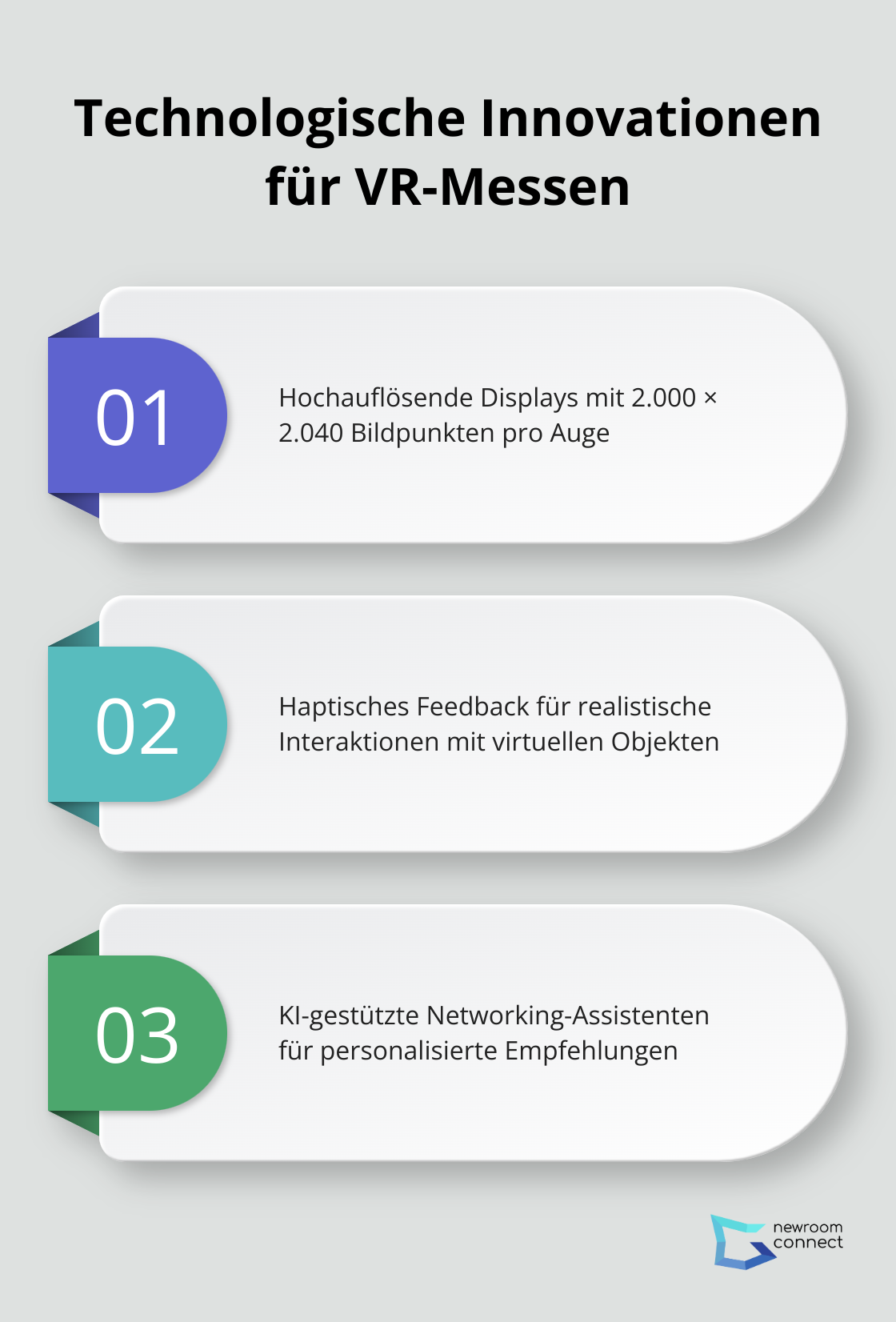 Technologische Innovationen für VR-Messen

01

Hochauflösende Displays mit 2.000 × 2.040 Bildpunkten pro Auge

02

Haptisches Feedback für realistische Interaktionen mit virtuellen Objekten

03

KI-gestützte Networking-Assistenten für personalisierte Empfehlungen

newroom connect