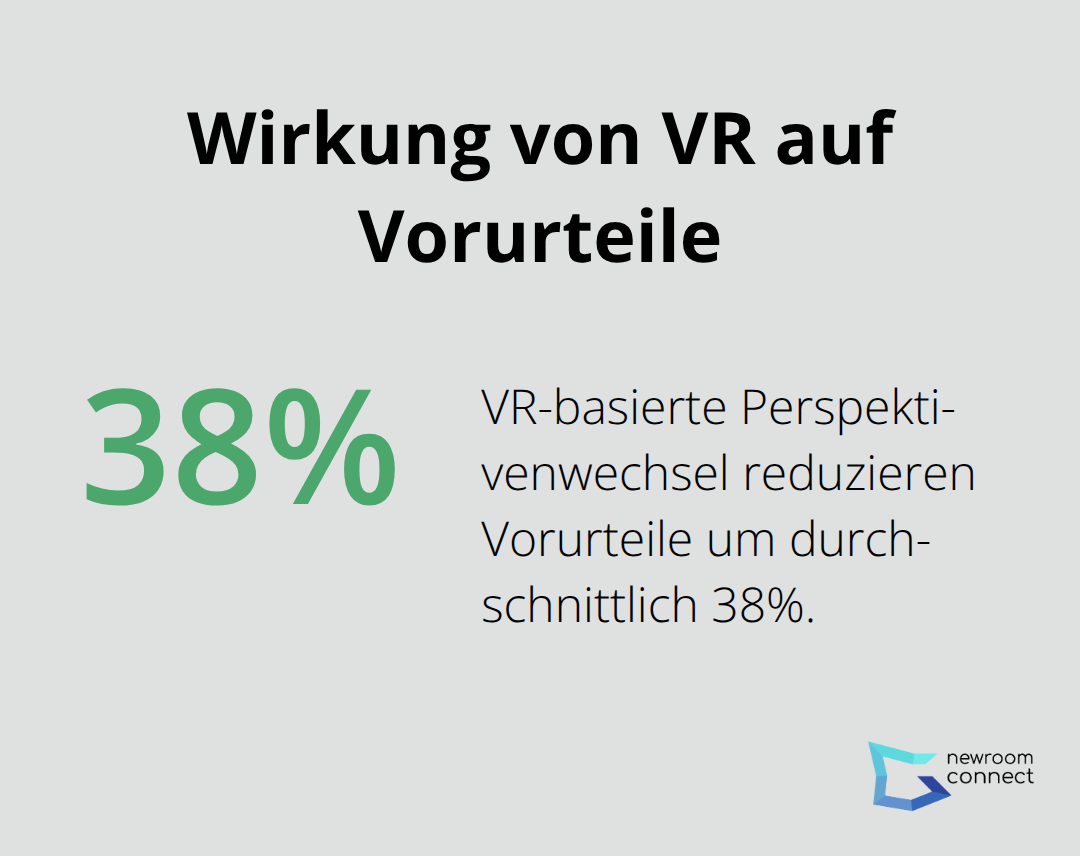 Wirkung von VR auf Vorurteile

38%

VR-basierte Perspektivenwechsel reduzieren Vorurteile um durchschnittlich 38%.

newroom connect