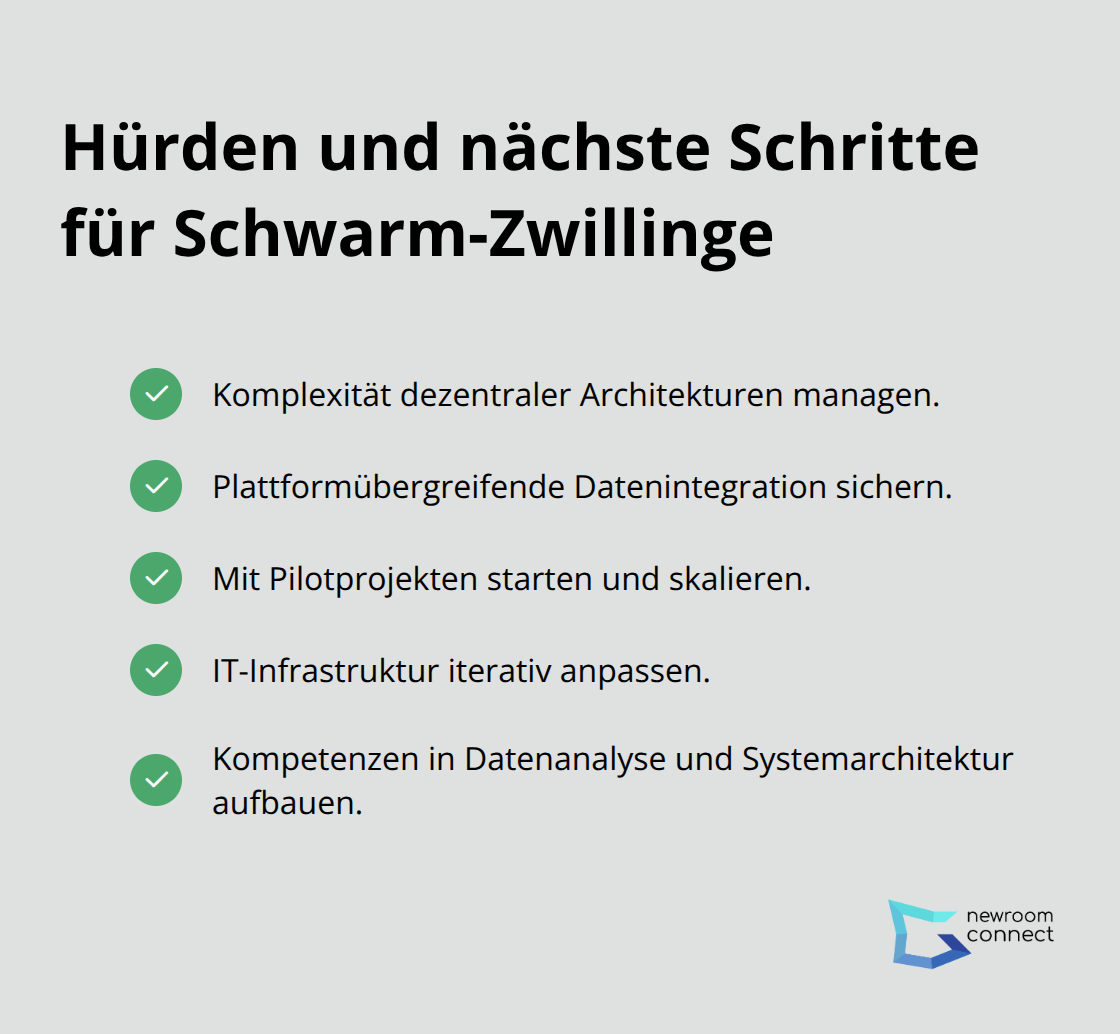 Hürden und nächste Schritte für Schwarm-Zwillinge

Komplexität dezentraler Architekturen managen.

Plattformübergreifende Datenintegration sichern.

Mit Pilotprojekten starten und skalieren.

IT-Infrastruktur iterativ anpassen.

Kompetenzen in Datenanalyse und Systemarchitektur aufbauen.

newroom connect