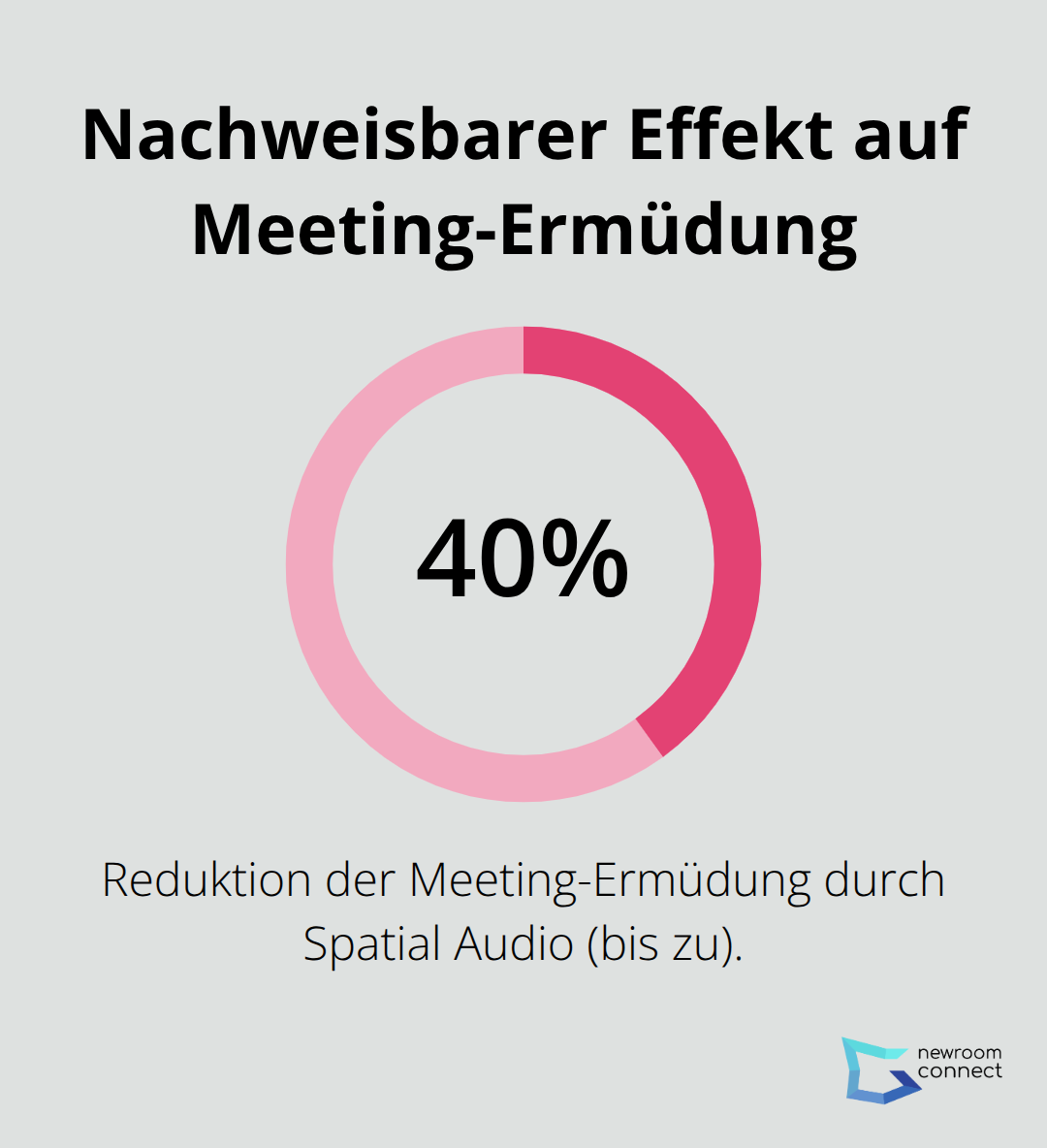 Nachweisbarer Effekt auf Meeting-Ermüdung

40%

Reduktion der Meeting-Ermüdung durch Spatial Audio (bis zu).

newroom connect