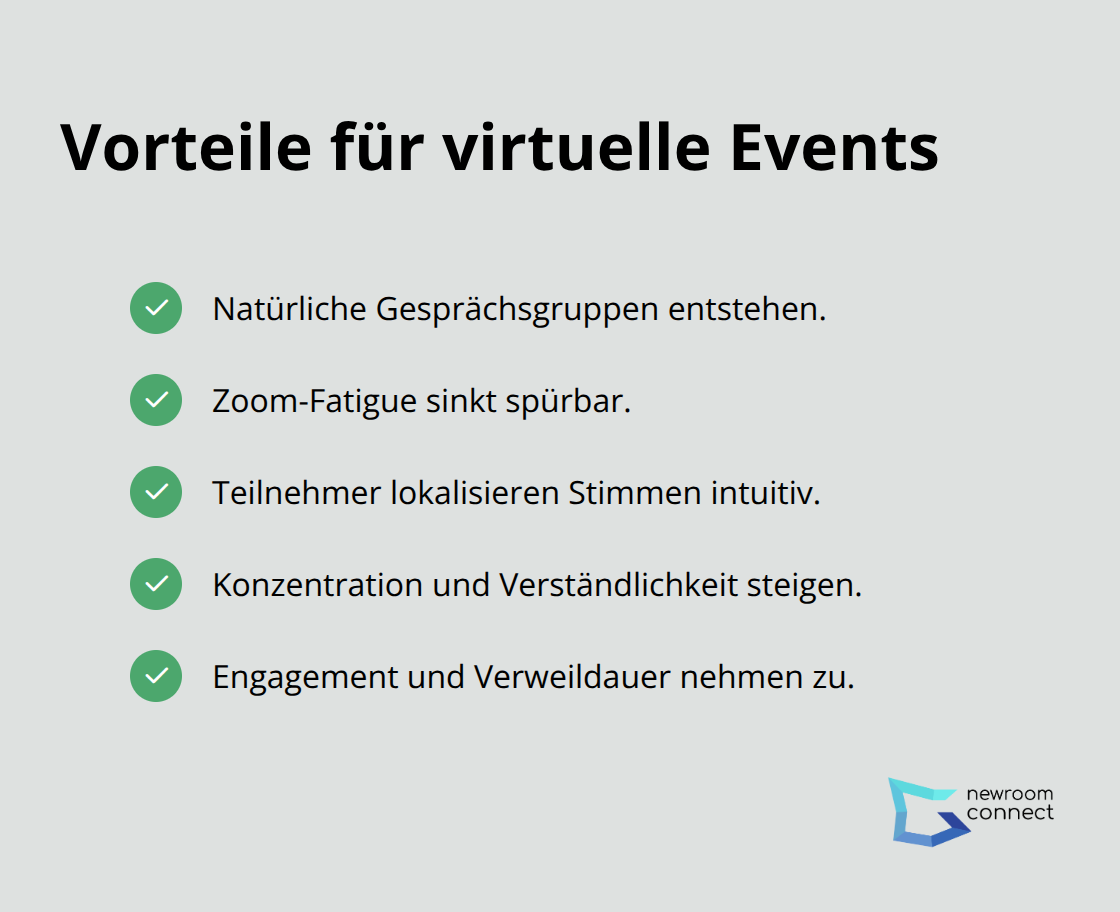 Vorteile für virtuelle Events

Natürliche Gesprächsgruppen entstehen.

Zoom-Fatigue sinkt spürbar.

Teilnehmer lokalisieren Stimmen intuitiv.

Konzentration und Verständlichkeit steigen.

Engagement und Verweildauer nehmen zu.

newroom
connect