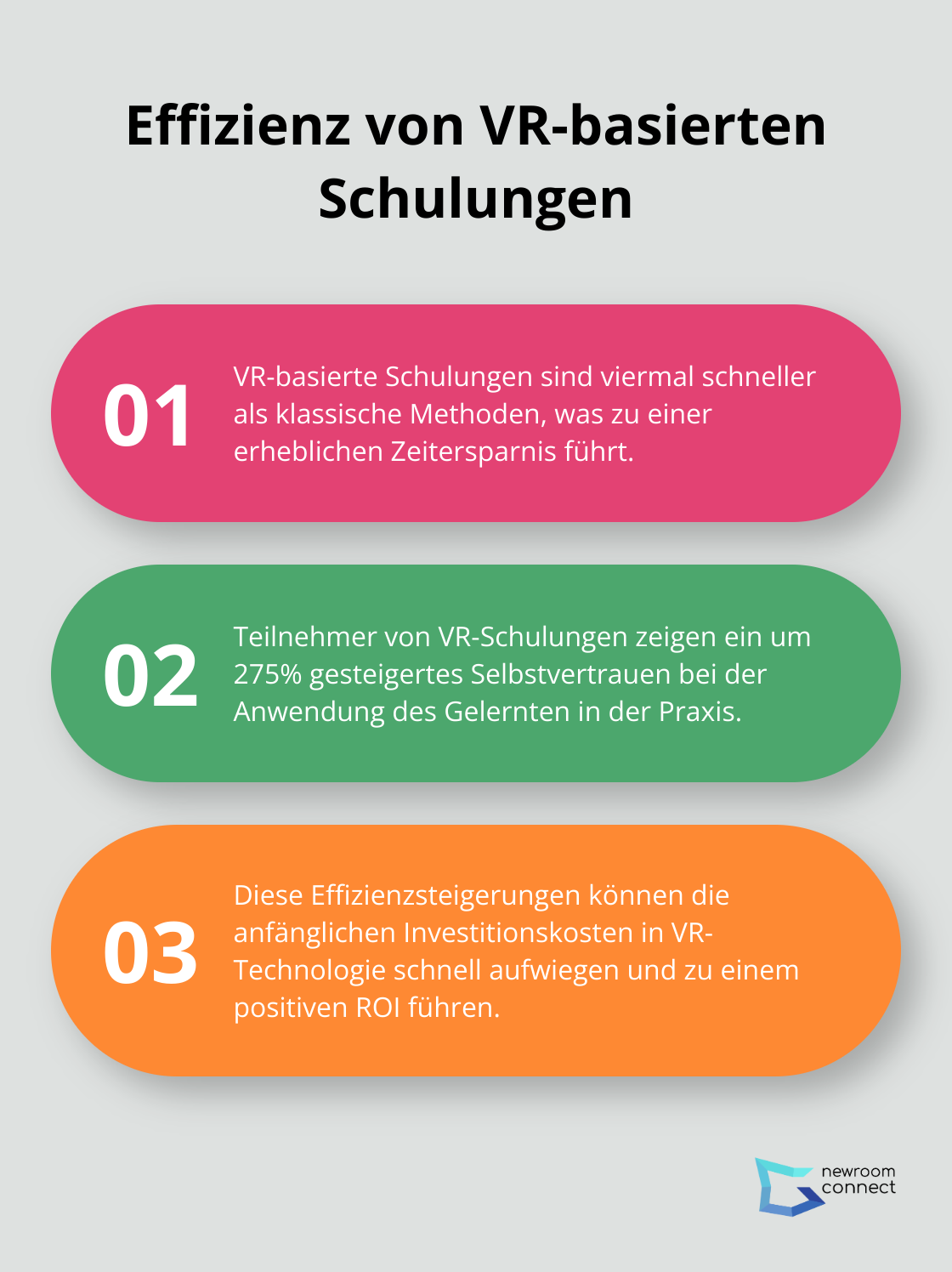 Effizienz von VR-basierten Schulungen

01

VR-basierte Schulungen sind viermal schneller als klassische Methoden, was zu einer erheblichen Zeitersparnis führt.

02

Teilnehmer von VR-Schulungen zeigen ein um 275% gesteigertes Selbstvertrauen bei der Anwendung des Gelernten in der Praxis.

03

Diese Effizienzsteigerungen können die anfänglichen Investitionskosten in VR-Technologie schnell aufwiegen und zu einem positiven ROI führen.

newroom connect