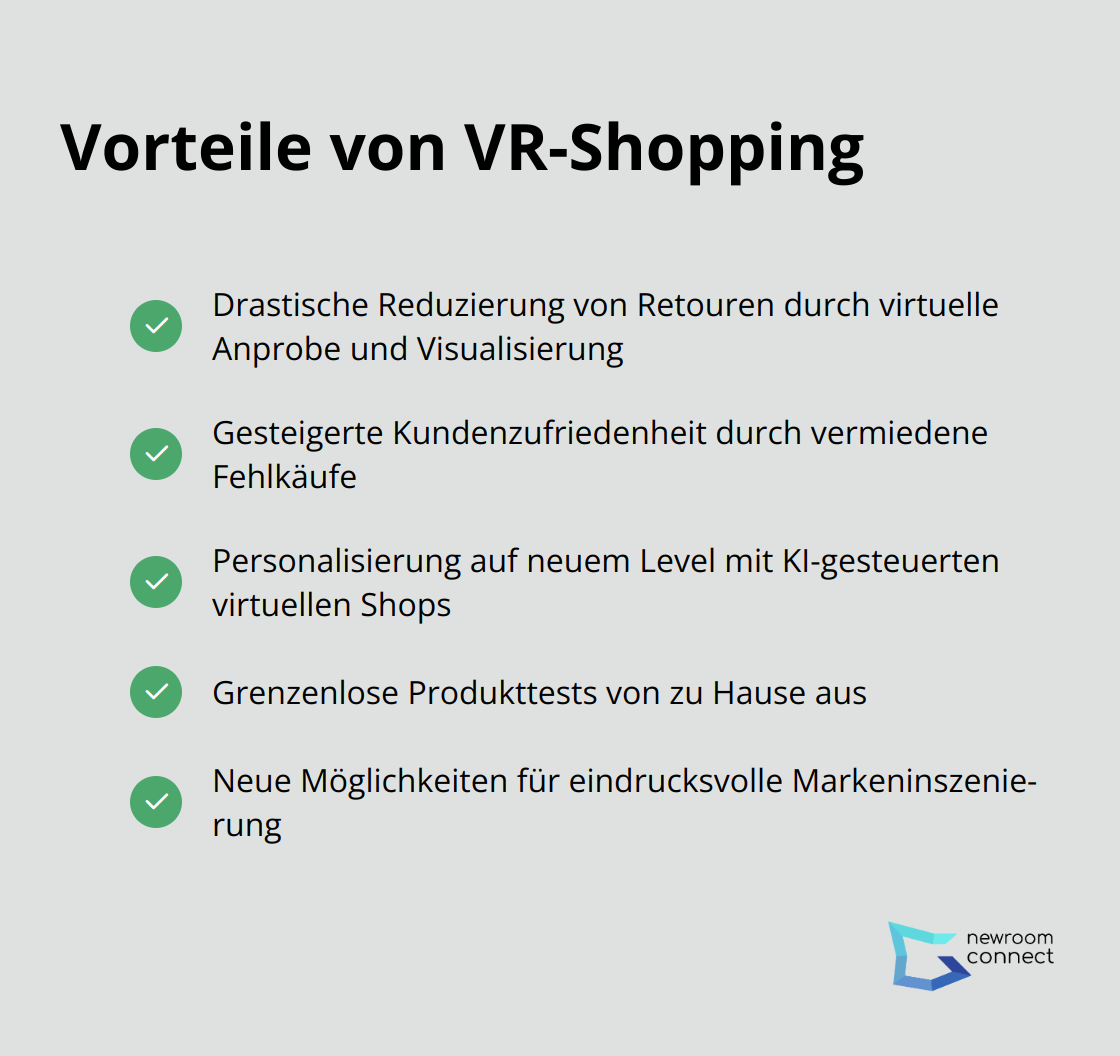 Vorteile von VR-Shopping

Drastische Reduzierung von Retouren durch virtuelle Anprobe und Visualisierung

Gesteigerte Kundenzufriedenheit durch vermiedene Fehlkäufe

Personalisierung auf neuem Level mit KI-gesteuerten virtuellen Shops

Grenzenlose Produkttests von zu Hause aus

Neue Möglichkeiten für eindrucksvolle Markeninszenierung

newroom connect