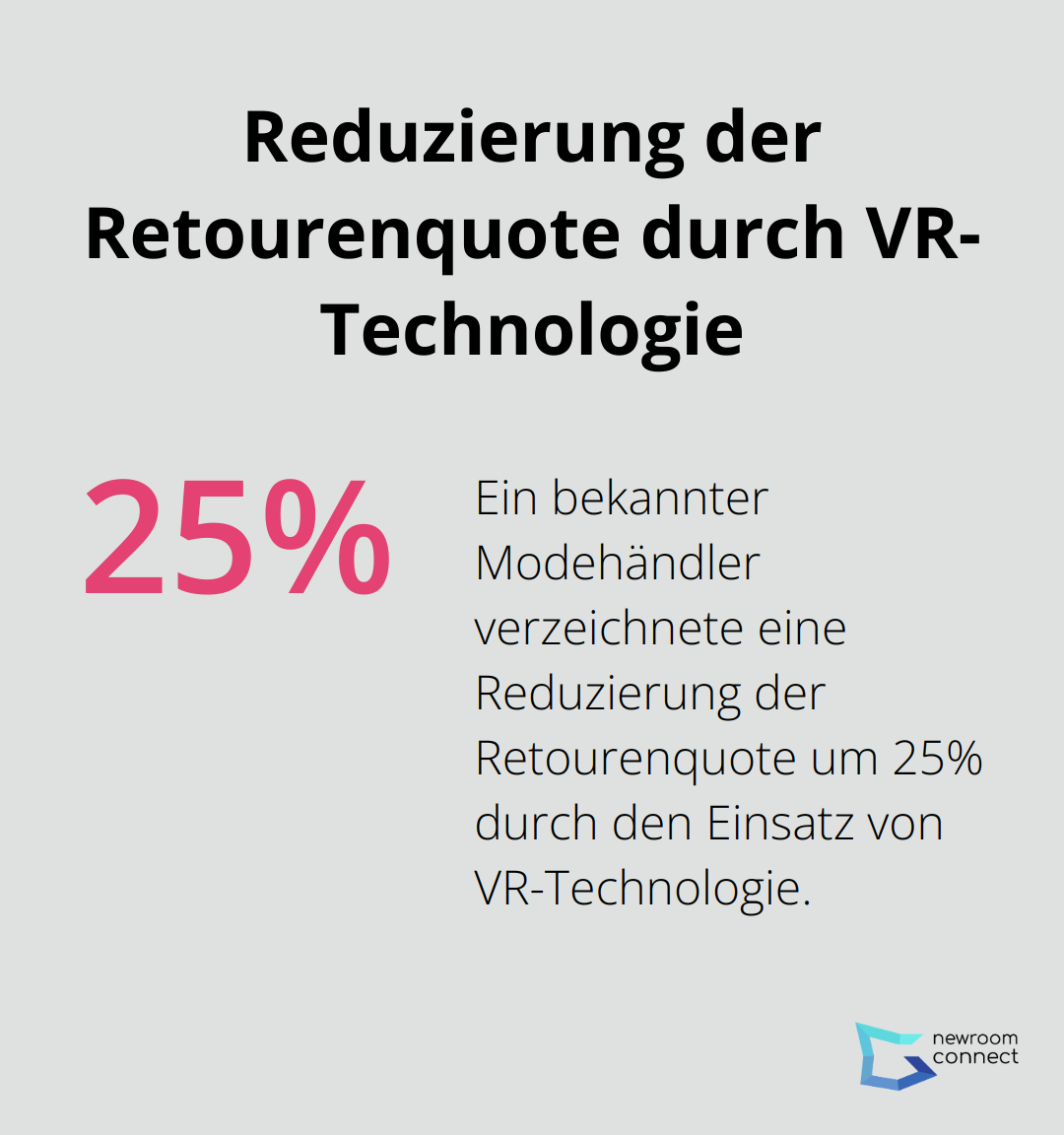 Reduzierung der Retourenquote durch VR-Technologie

25%

Ein bekannter Modehändler verzeichnete eine Reduzierung der Retourenquote um 25% durch den Einsatz von VR-Technologie.

newroom connect