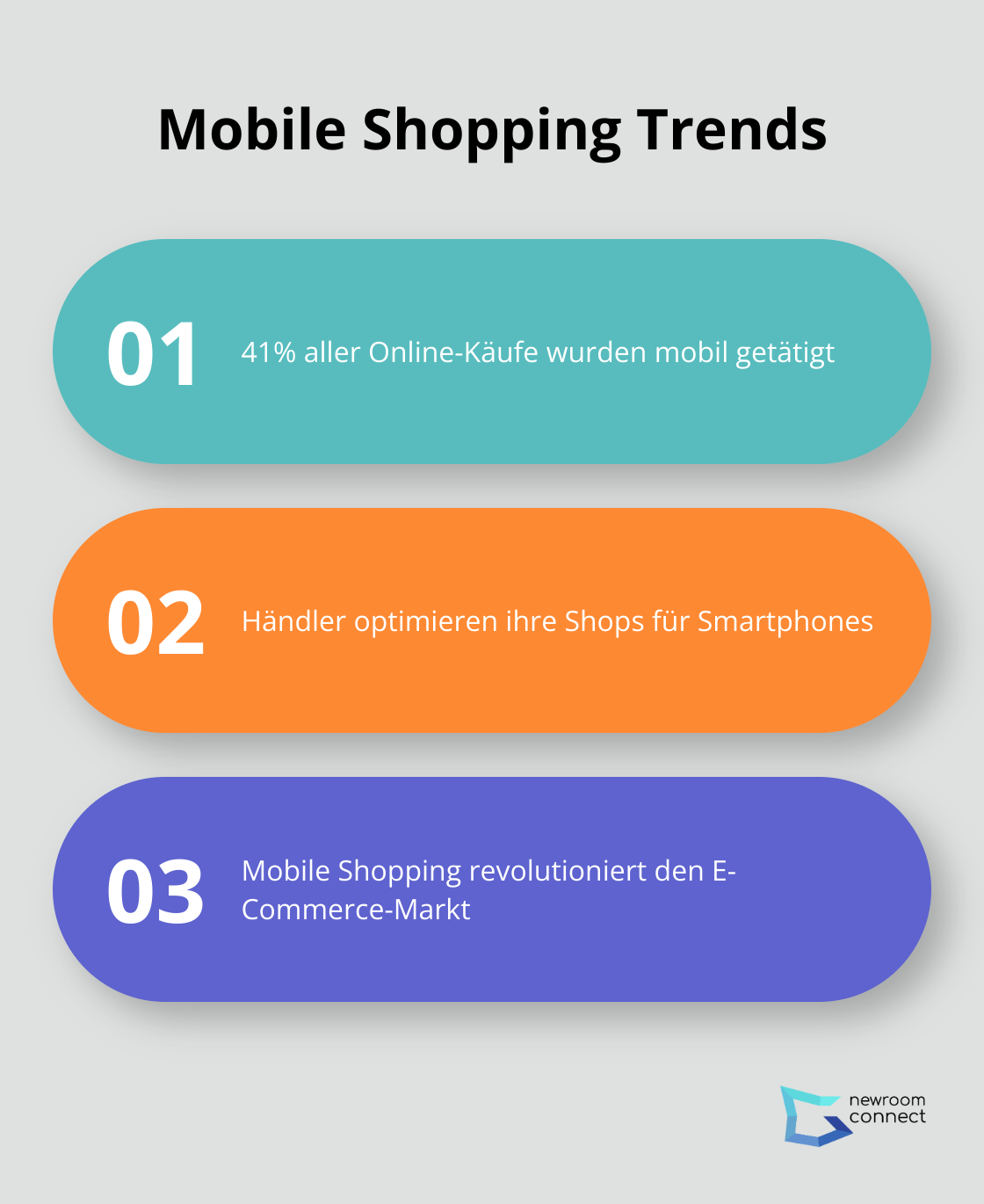 Mobile Shopping Trends

01 41% aller Online-Käufe wurden mobil getätigt

02 Händler optimieren ihre Shops für Smartphones

03 Mobile Shopping revolutioniert den E-Commerce-Markt

newroom connect