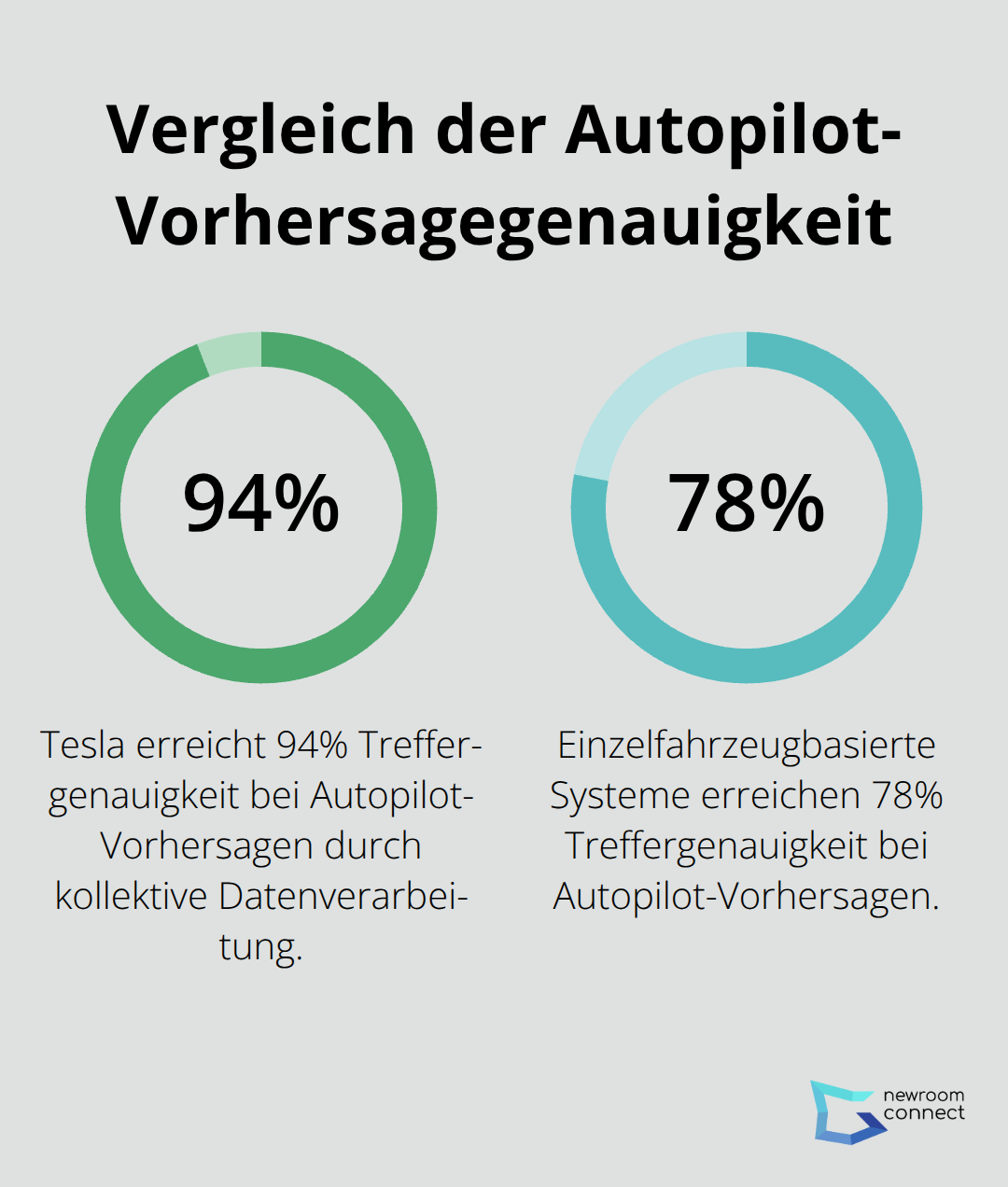 Vergleich der Autopilot-Vorhersagegenauigkeit

94%

Tesla erreicht 94% Treffergenauigkeit bei Autopilot-Vorhersagen durch kollektive Datenverarbeitung.

78%

Einzelfahrzeugbasierte Systeme erreichen 78% Treffergenauigkeit bei Autopilot-Vorhersagen.

newroom connect