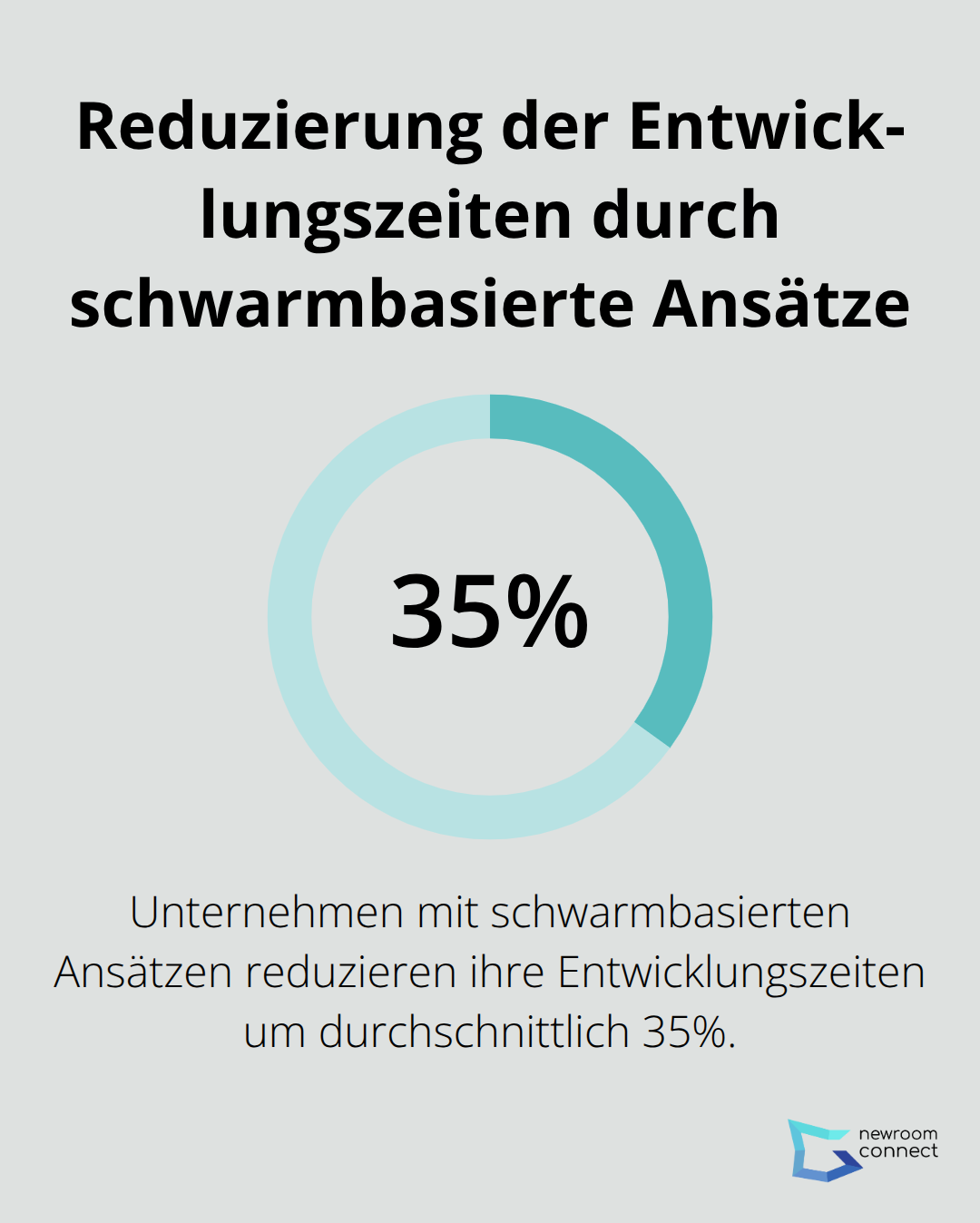 Reduzierung der Entwicklungszeiten durch schwarmbasierte Ansätze

35%

Unternehmen mit schwarmbasierten Ansätzen reduzieren ihre Entwicklungszeiten um durchschnittlich 35%.

newroom connect