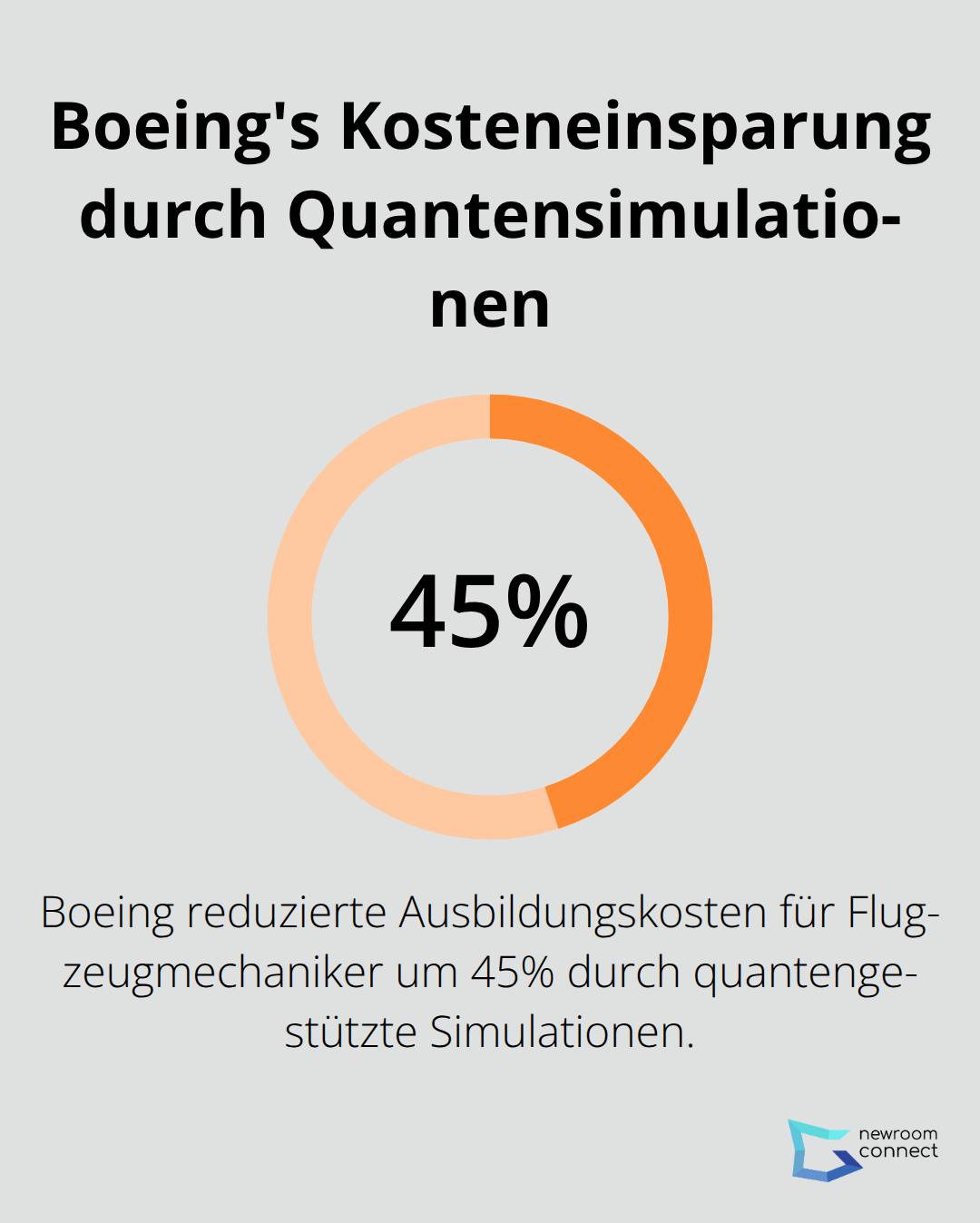 Boeing's Kosteneinsparung durch Quantensimulationen

45%

Boeing reduzierte Ausbildungskosten für Flugzeugmechaniker um 45% durch quantengestützte Simulationen.

newroom connect