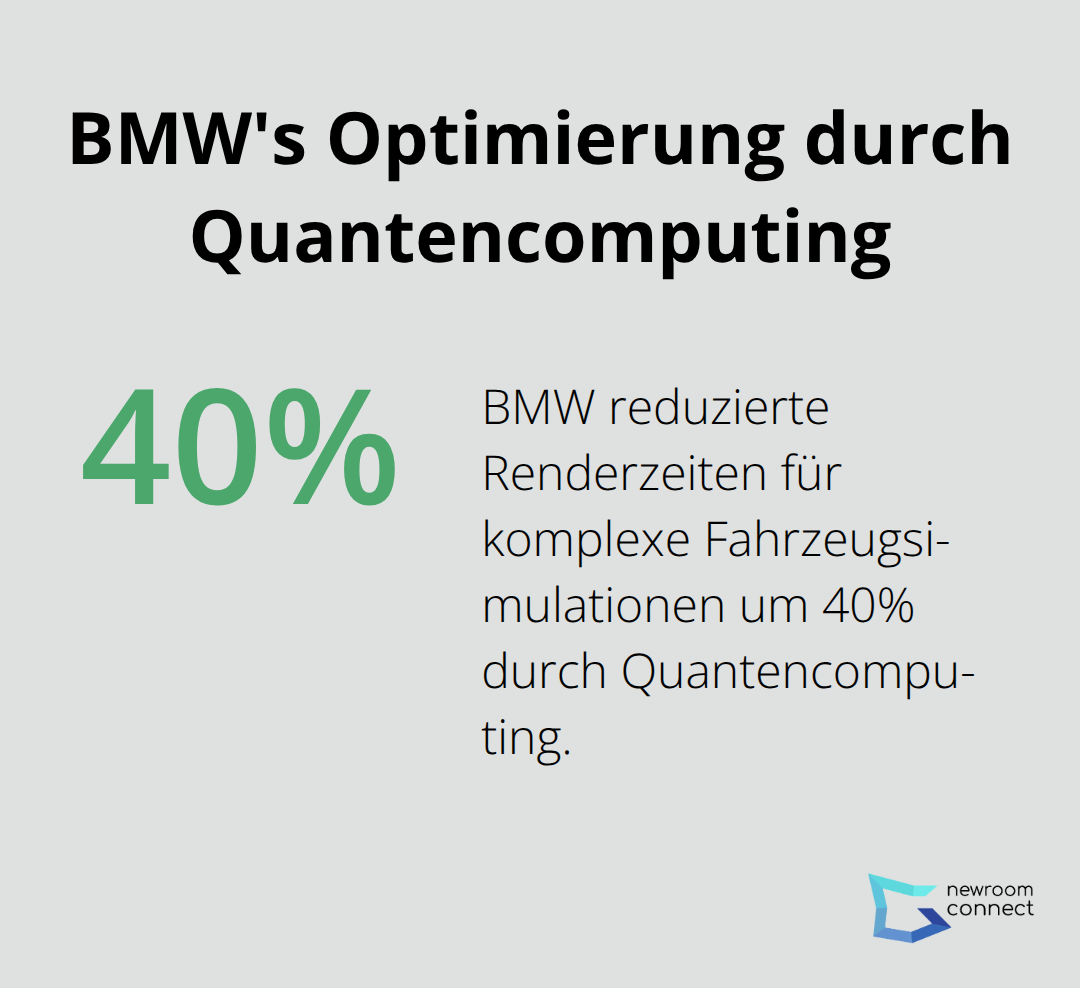 BMW's Optimierung durch Quantencomputing

40%

BMW reduzierte Renderzeiten für komplexe Fahrzeugsimulationen um 40% durch Quantencomputing.

newroom connect