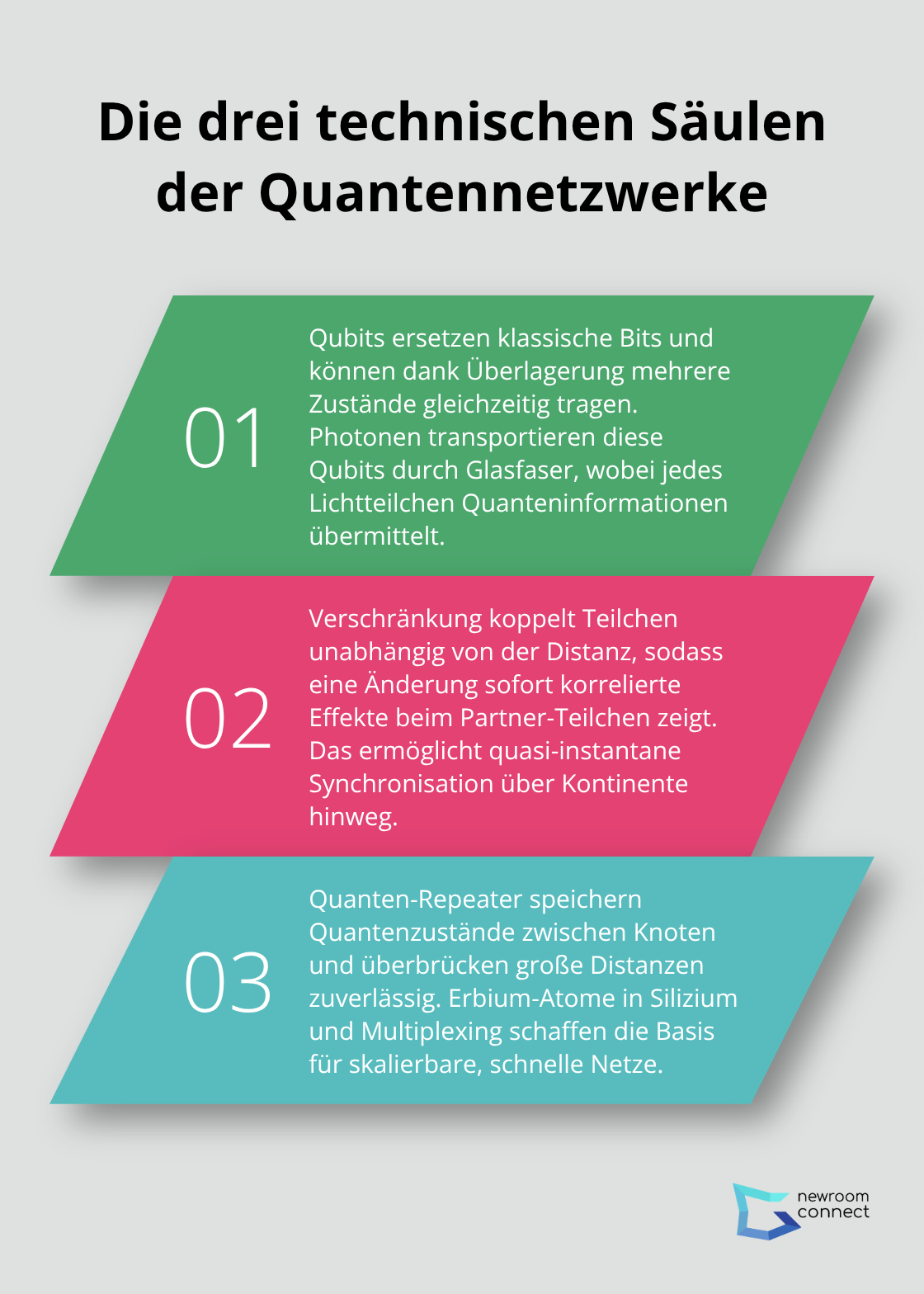 Die drei technischen Säulen der Quantennetzwerke

01

Qubits ersetzen klassische Bits und können dank Überlagerung mehrere Zustände gleichzeitig tragen. Photonen transportieren diese Qubits durch Glasfaser, wobei jedes Lichtteilchen Quanteninformationen übermittelt.

02

Verschränkung koppelt Teilchen unabhängig von der Distanz, sodass eine Änderung sofort korrelierte Effekte beim Partner-Teilchen zeigt. Das ermöglicht quasi-instantane Synchronisation über Kontinente hinweg.

03

Quanten-Repeater speichern Quantenzustände zwischen Knoten und überbrücken große Distanzen zuverlässig. Erbium-Atome in Silizium und Multiplexing schaffen die Basis für skalierbare, schnelle Netze.

newroom connect