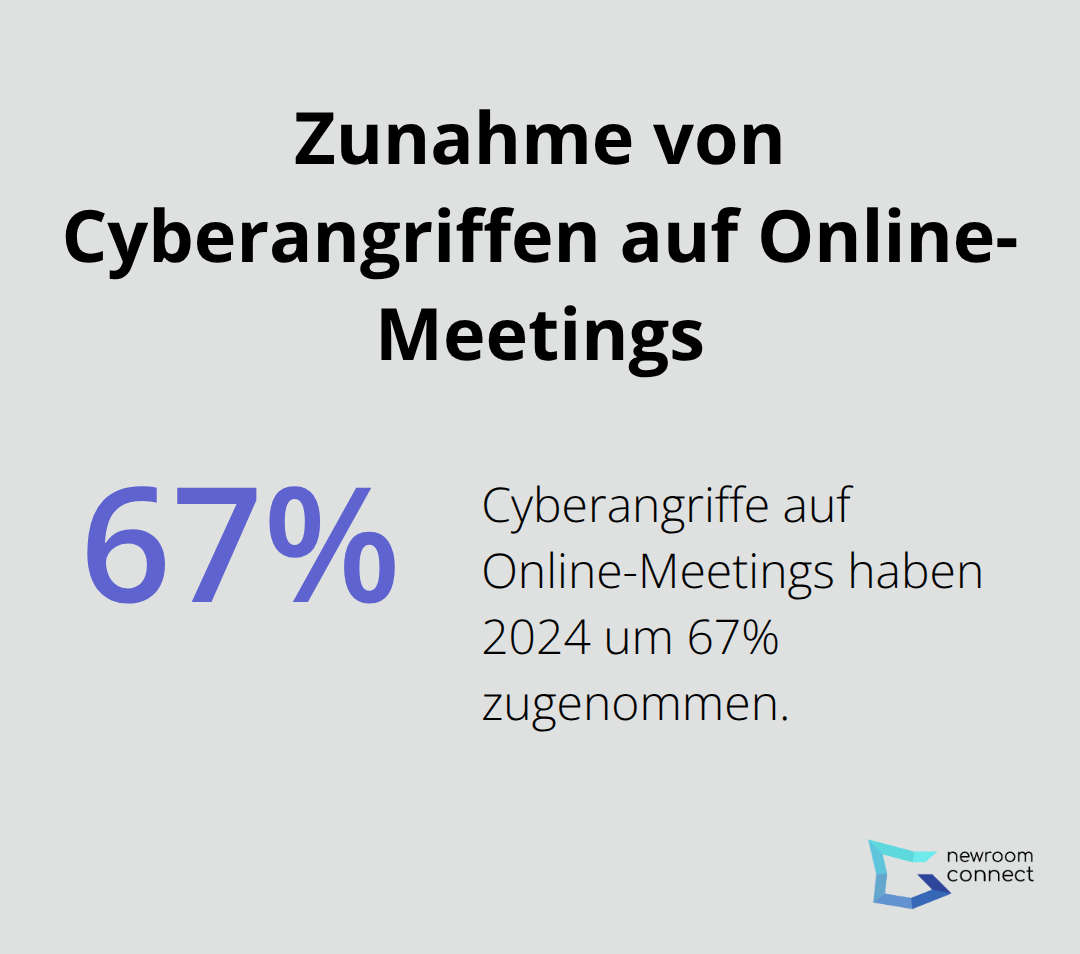 Zunahme von Cyberangriffen auf Online-Meetings

67%

Cyberangriffe auf Online-Meetings haben 2024 um 67% zugenommen.

newroom connect