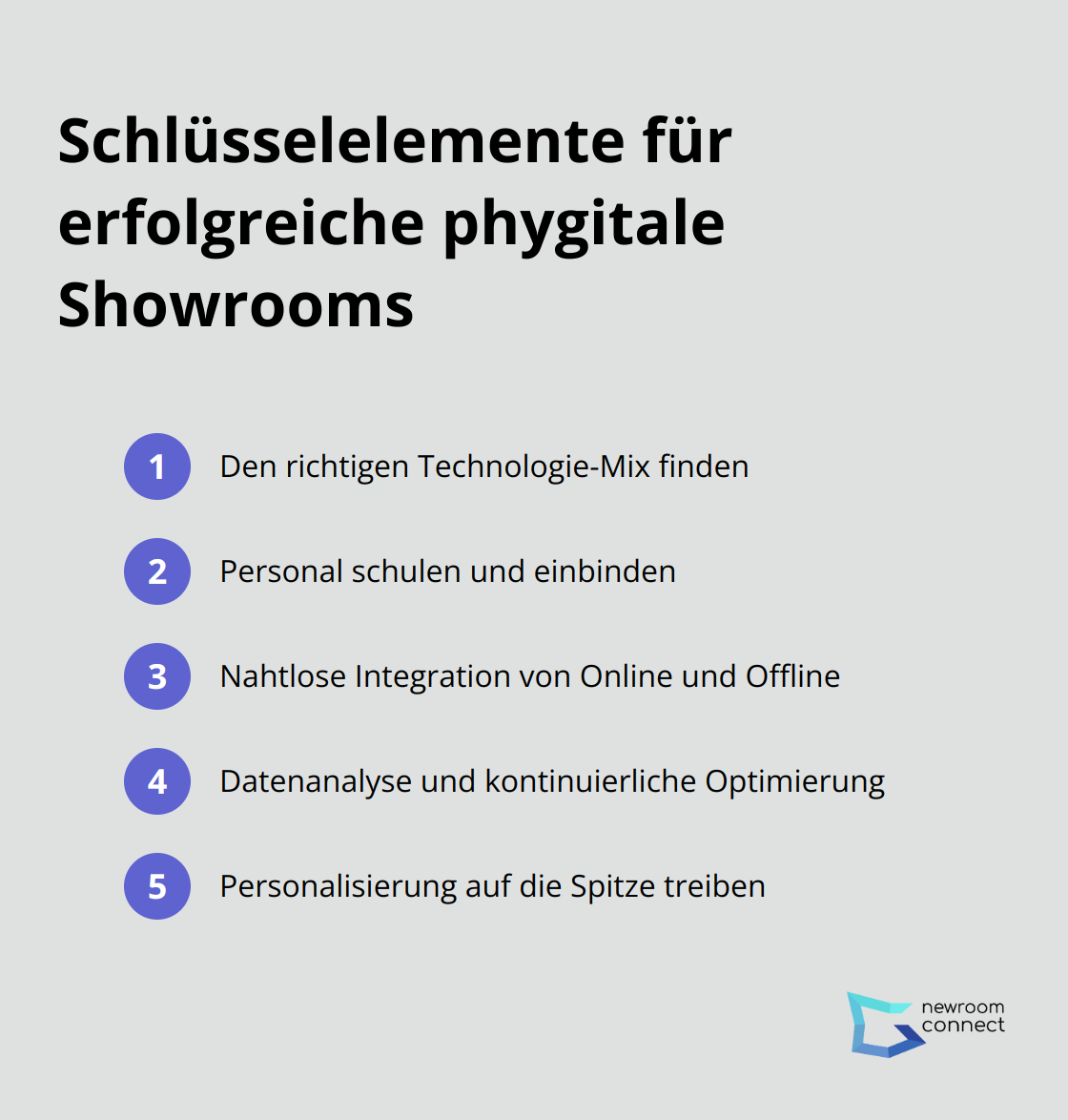 Schlüsselelemente für erfolgreiche phygitale Showrooms

1 Den richtigen Technologie-Mix finden

2 Personal schulen und einbinden

3 Nahtlose Integration von Online und Offline

4 Datenanalyse und kontinuierliche Optimierung

5 Personalisierung auf die Spitze treiben

newroom connect