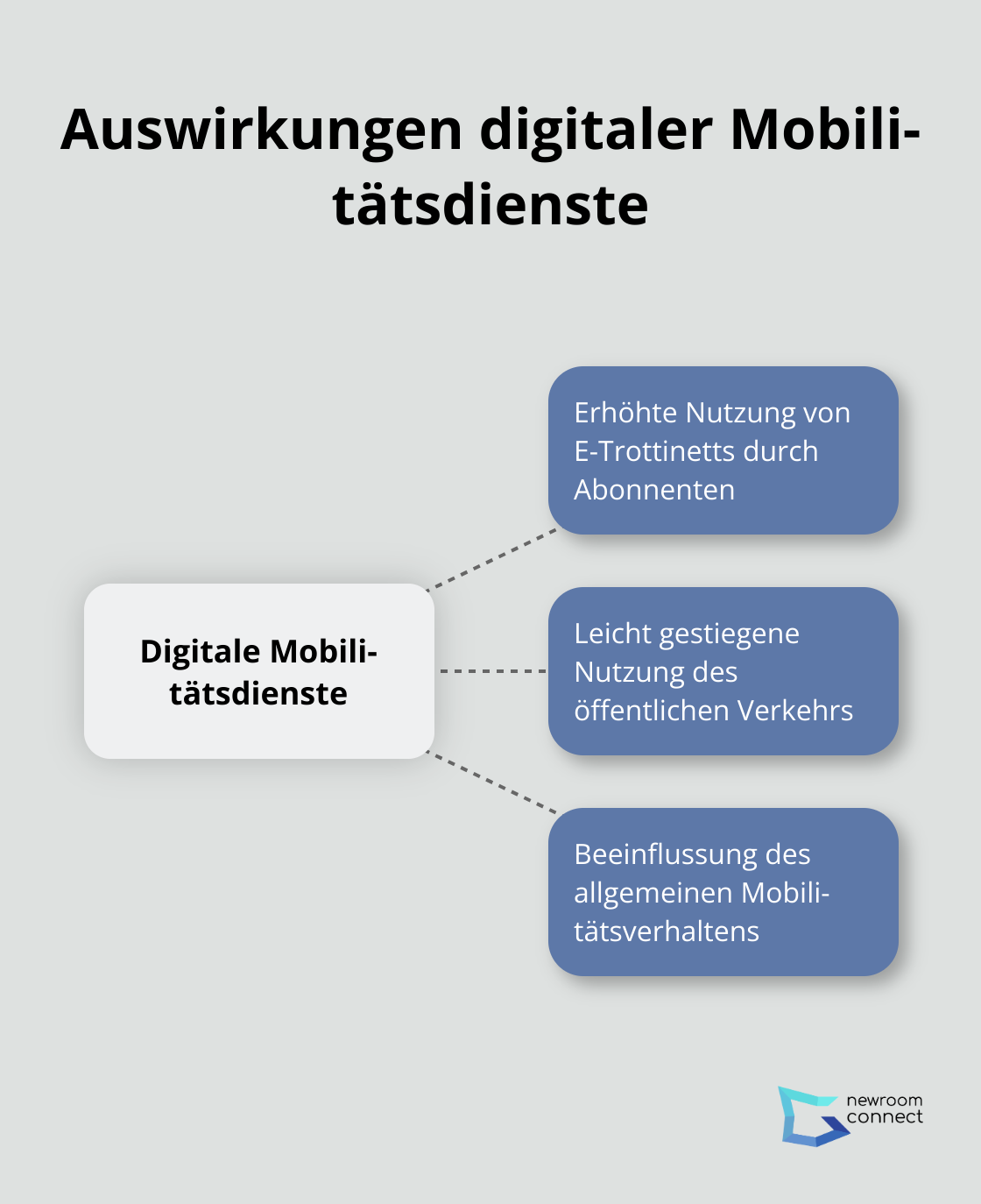 Auswirkungen digitaler Mobilitätsdienste

Digitale Mobilitätsdienste

Erhöhte Nutzung von E-Trottinetts durch Abonnenten

Leicht gestiegene Nutzung des öffentlichen Verkehrs

Beeinflussung des allgemeinen Mobilitätsverhaltens

newroom connect