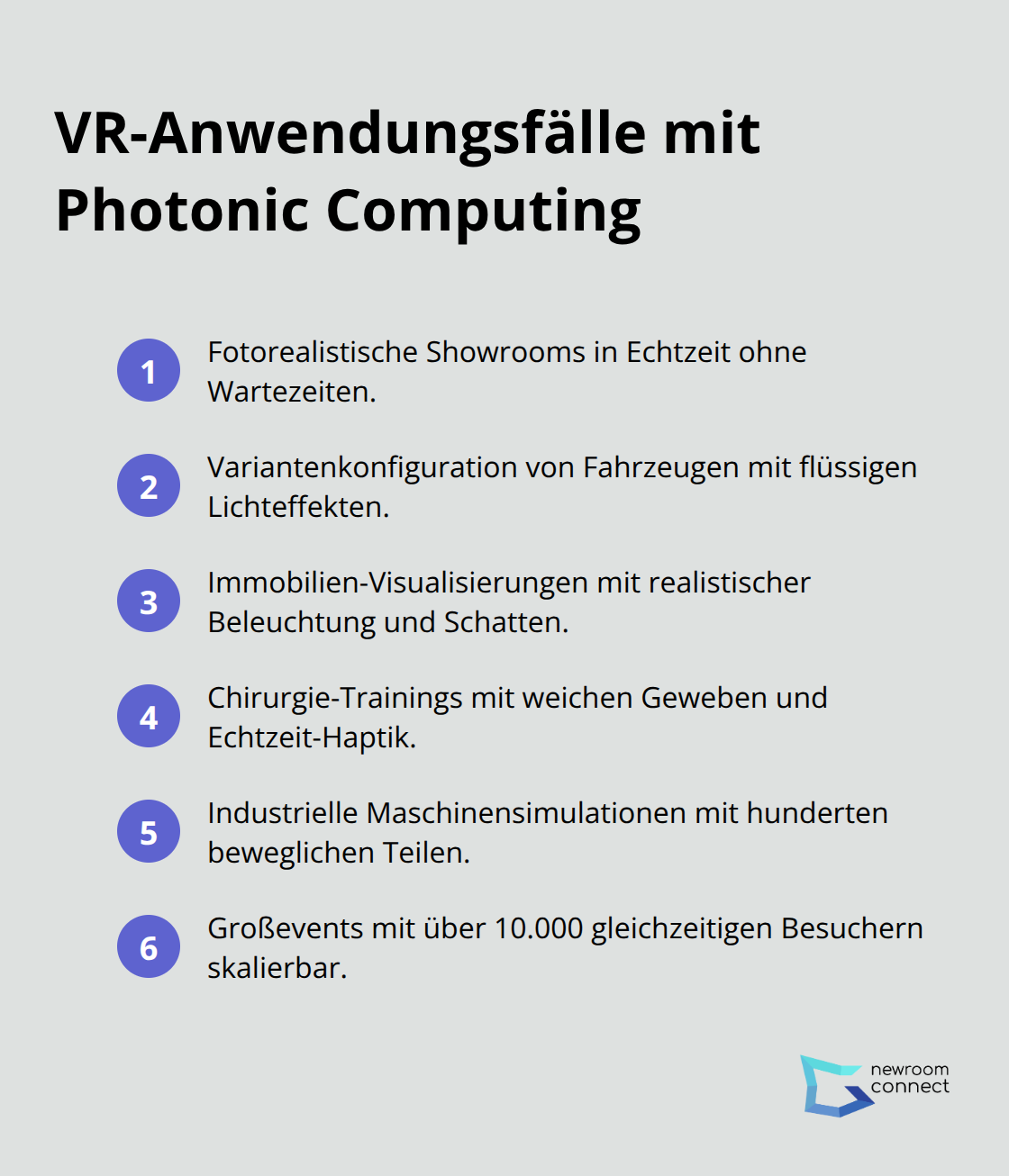 VR-Anwendungsfälle mit Photonic Computing

1 Fotorealistische Showrooms in Echtzeit ohne Wartezeiten.

2 Variantenkonfiguration von Fahrzeugen mit flüssigen Lichteffekten.

3 Immobilien-Visualisierungen mit realistischer Beleuchtung und Schatten.

4 Chirurgie-Trainings mit weichen Geweben und Echtzeit-Haptik.

5 Industrielle Maschinensimulationen mit hunderten beweglichen Teilen.

6 Großevents mit über 10.000 gleichzeitigen Besuchern skalierbar.

newroom connect