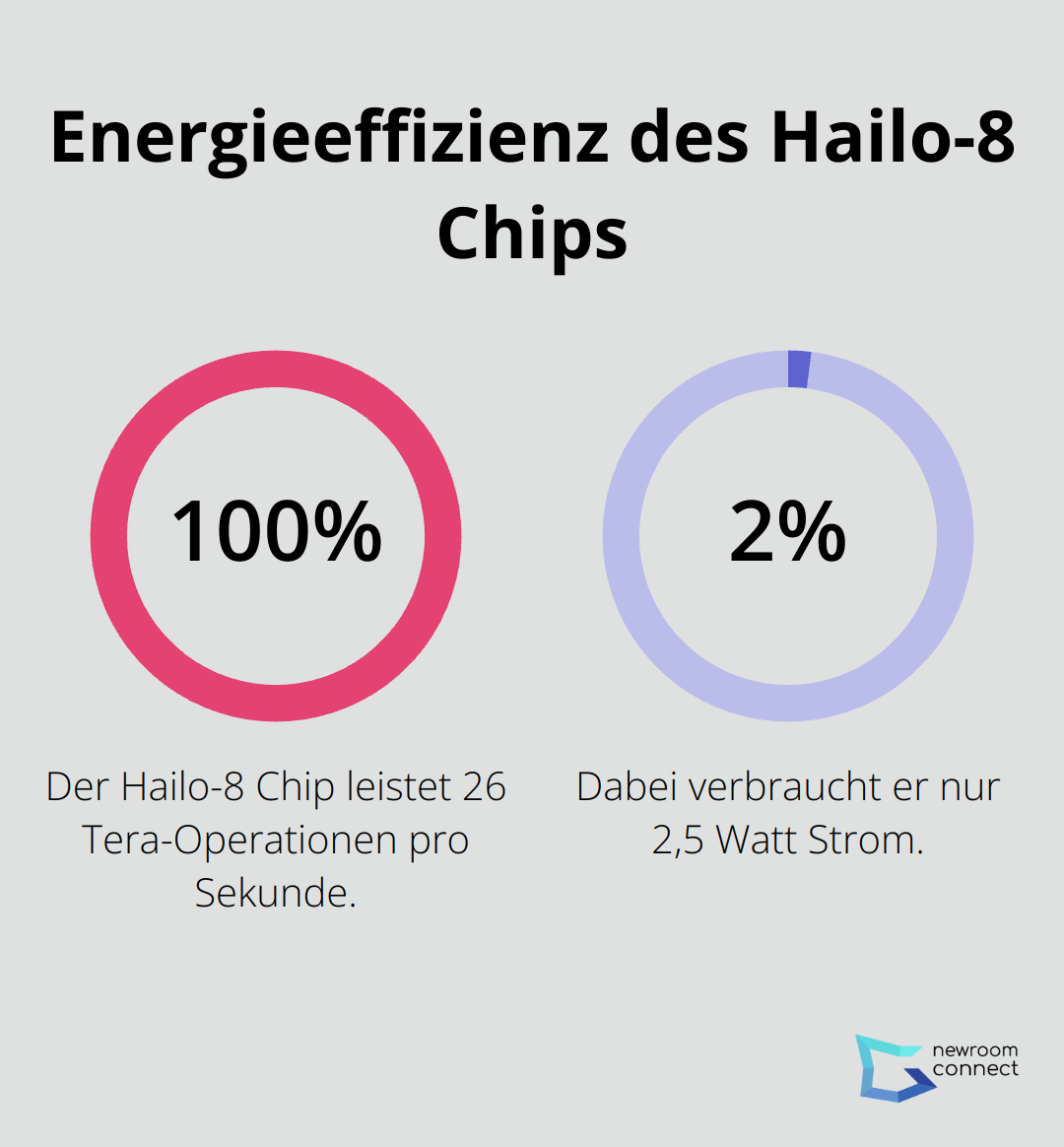 Energieeffizienz des Hailo-8 Chips

100%

Der Hailo-8 Chip leistet 26 Tera-Operationen pro Sekunde.

2%

Dabei verbraucht er nur 2,5 Watt Strom.

newroom connect