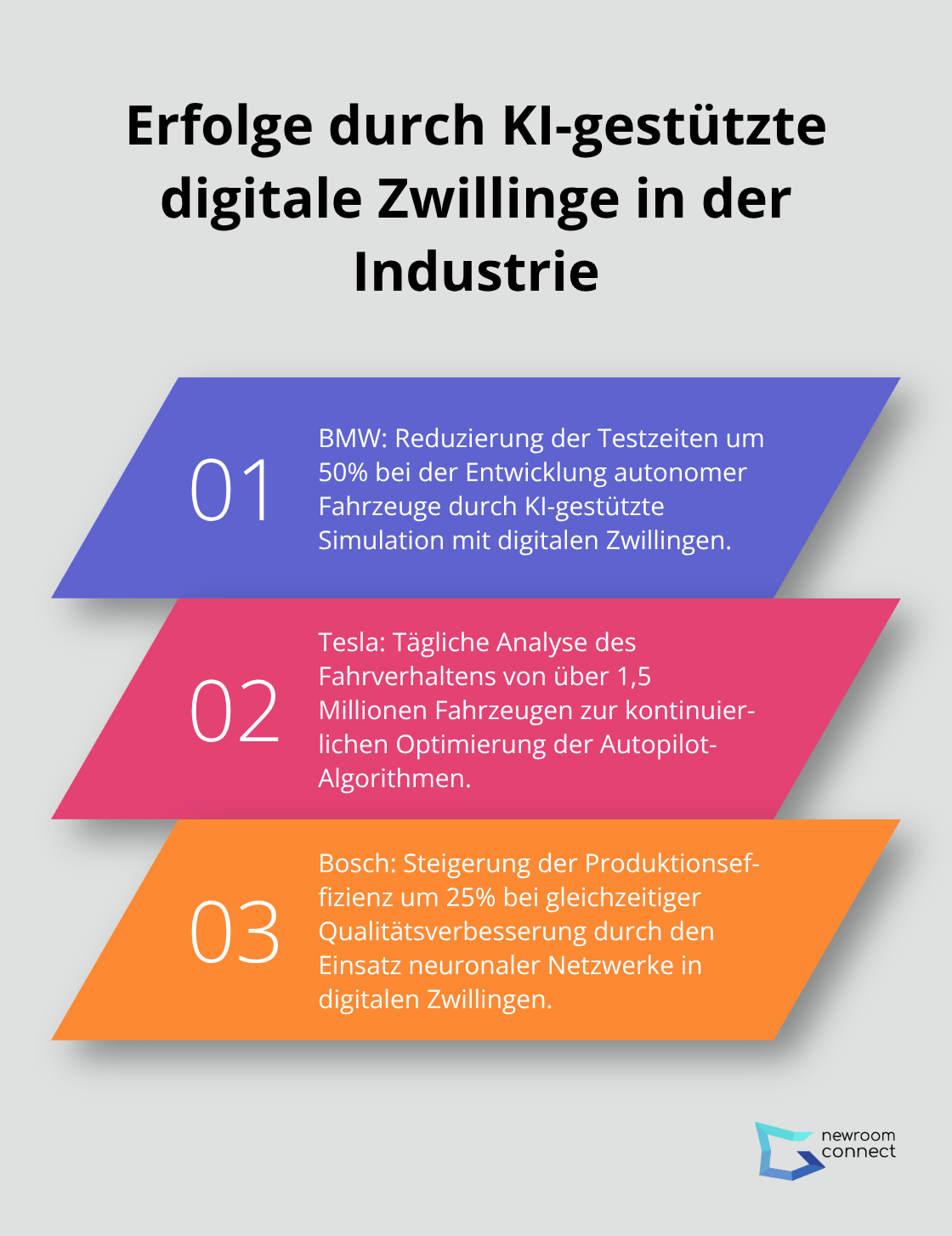 Erfolge durch KI-gestützte digitale Zwillinge in der Industrie

01

BMW: Reduzierung der Testzeiten um 50% bei der Entwicklung autonomer Fahrzeuge durch KI-gestützte Simulation mit digitalen Zwillingen.

02

Tesla: Tägliche Analyse des Fahrverhaltens von über 1,5 Millionen Fahrzeugen zur kontinuierlichen Optimierung der Autopilot-Algorithmen.

03

Bosch: Steigerung der Produktionseffizienz um 25% bei gleichzeitiger Qualitätsverbesserung durch den Einsatz neuronaler Netzwerke in digitalen Zwillingen.

newroom connect