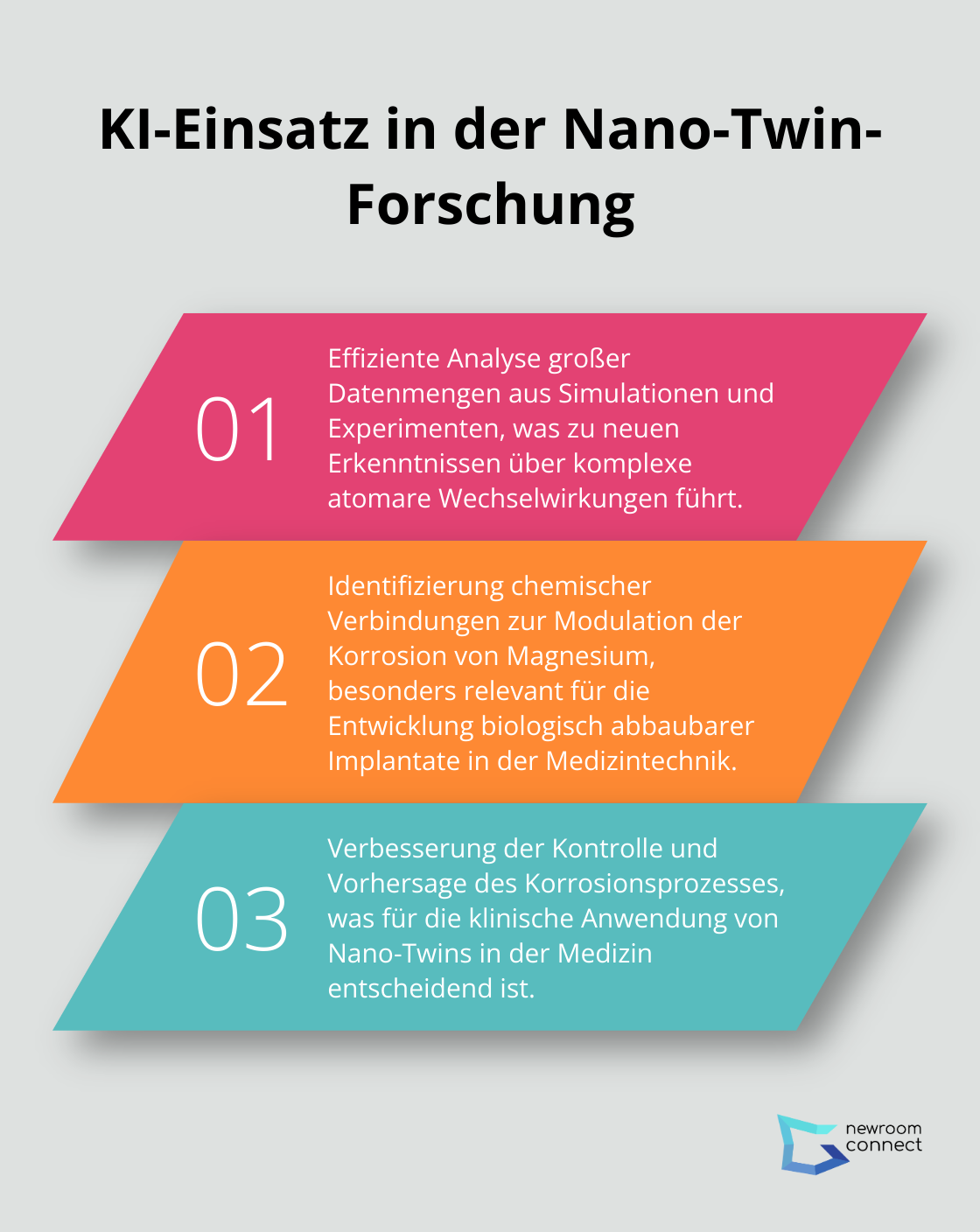 KI-Einsatz in der Nano-Twin-Forschung

01

Effiziente Analyse großer Datenmengen aus Simulationen und Experimenten, was zu neuen Erkenntnissen über komplexe atomare Wechselwirkungen führt.

02

Identifizierung chemischer Verbindungen zur Modulation der Korrosion von Magnesium, besonders relevant für die Entwicklung biologisch abbaubarer Implantate in der Medizintechnik.

03

Verbesserung der Kontrolle und Vorhersage des Korrosionsprozesses, was für die klinische Anwendung von Nano-Twins in der Medizin entscheidend ist.

newroom connect