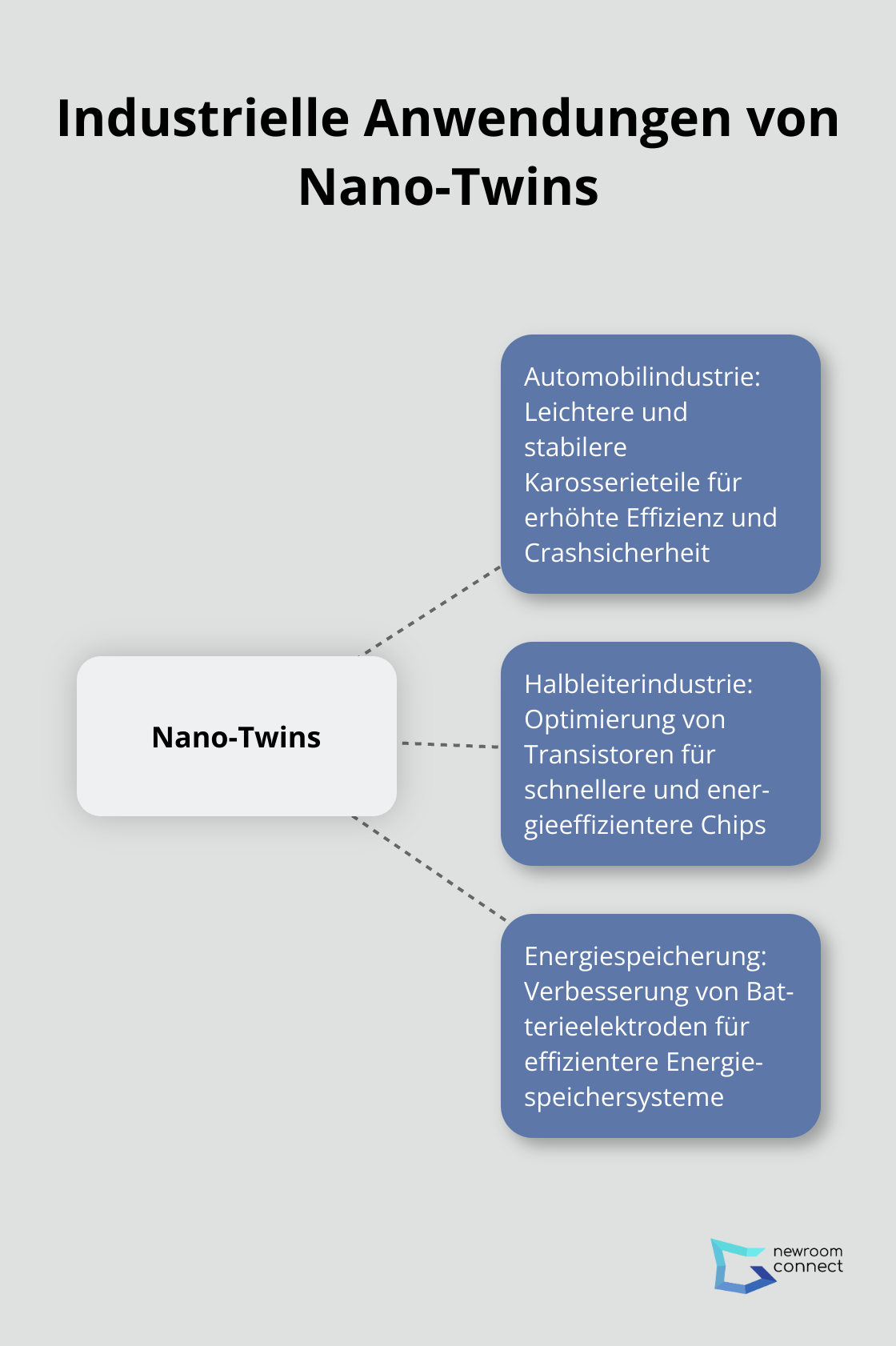 Industrielle Anwendungen von Nano-Twins

Nano-Twins

Automobilindustrie: Leichtere und stabilere Karosserieteile für erhöhte Effizienz und Crashsicherheit

Halbleiterindustrie: Optimierung von Transistoren für schnellere und energieeffizientere Chips

Energiespeicherung: Verbesserung von Batterieelektroden für effizientere Energiespeichersysteme

newroom connect