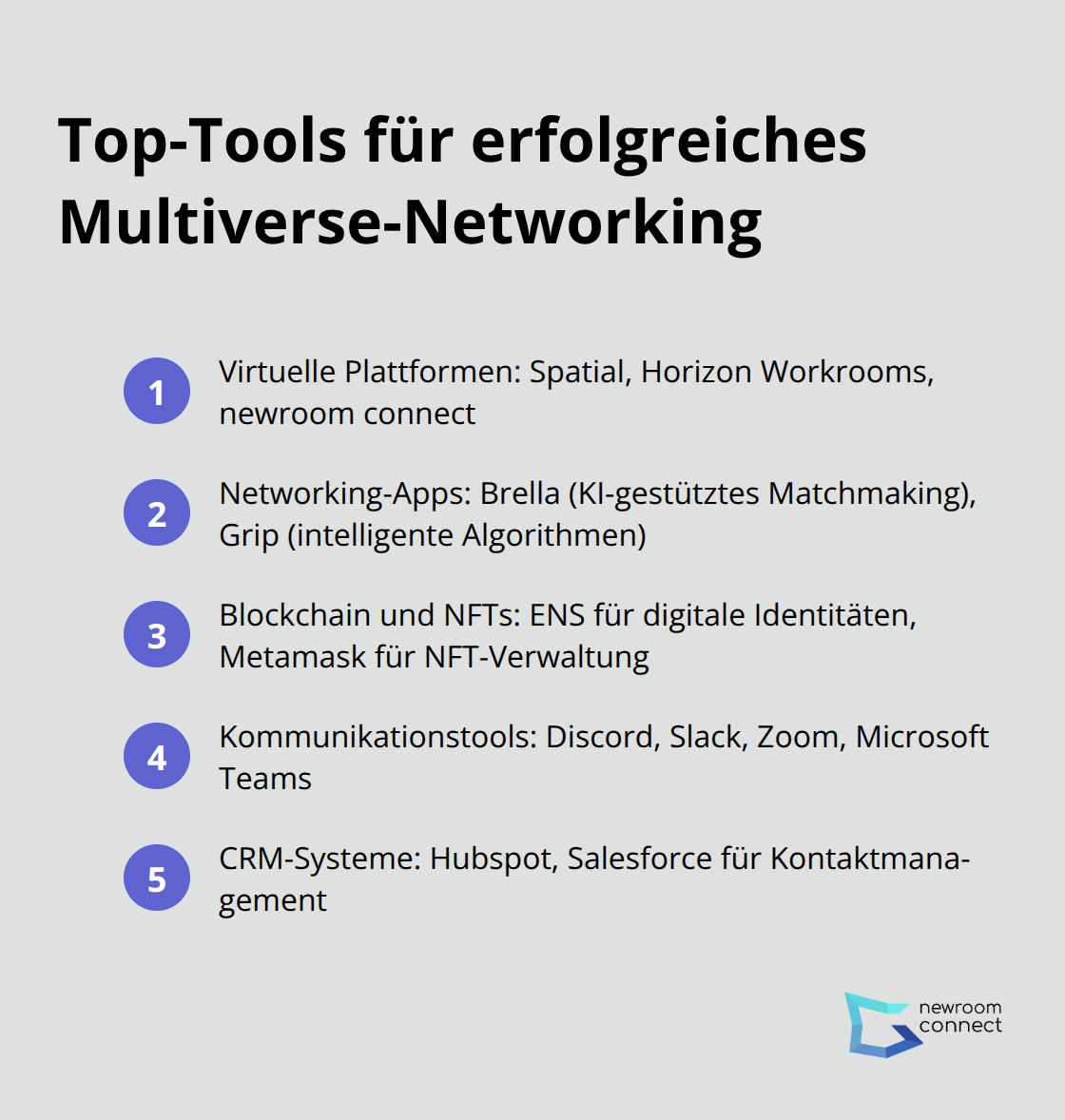 Top-Tools für erfolgreiches Multiverse-Networking

1 Virtuelle Plattformen: Spatial, Horizon Workrooms, newroom connect

2 Networking-Apps: Brella (KI-gestütztes Matchmaking), Grip (intelligente Algorithmen)

3 Blockchain und NFTs: ENS für digitale Identitäten, Metamask für NFT-Verwaltung

4 Kommunikationstools: Discord, Slack, Zoom, Microsoft Teams

5 CRM-Systeme: Hubspot, Salesforce für Kontaktmanagement

newroom connect