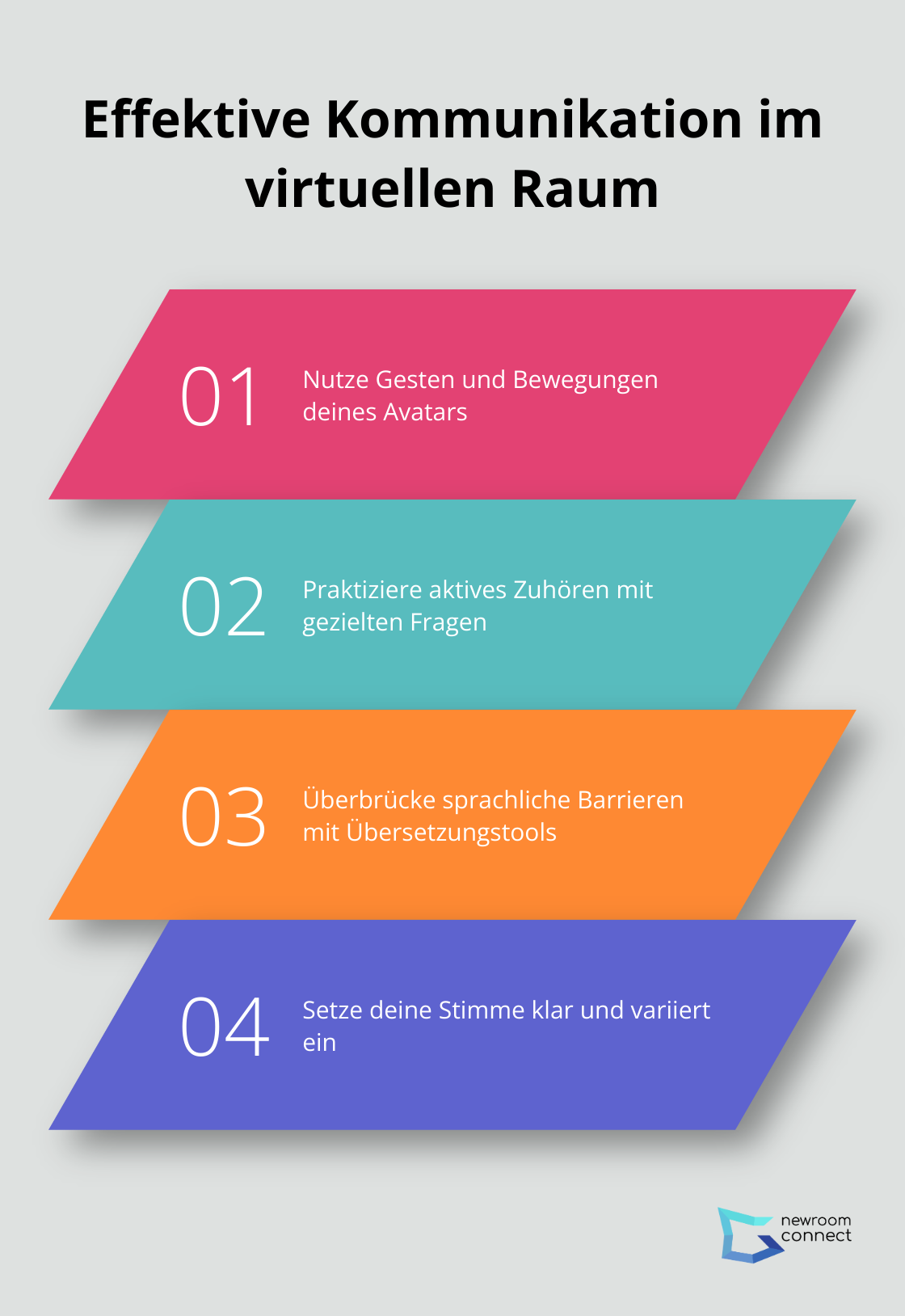 Effektive Kommunikation im virtuellen Raum

01 Nutze Gesten und Bewegungen deines Avatars

02 Praktiziere aktives Zuhören mit gezielten Fragen

03 Überbrücke sprachliche Barrieren mit Übersetzungstools

04 Setze deine Stimme klar und variiert ein

newroom connect